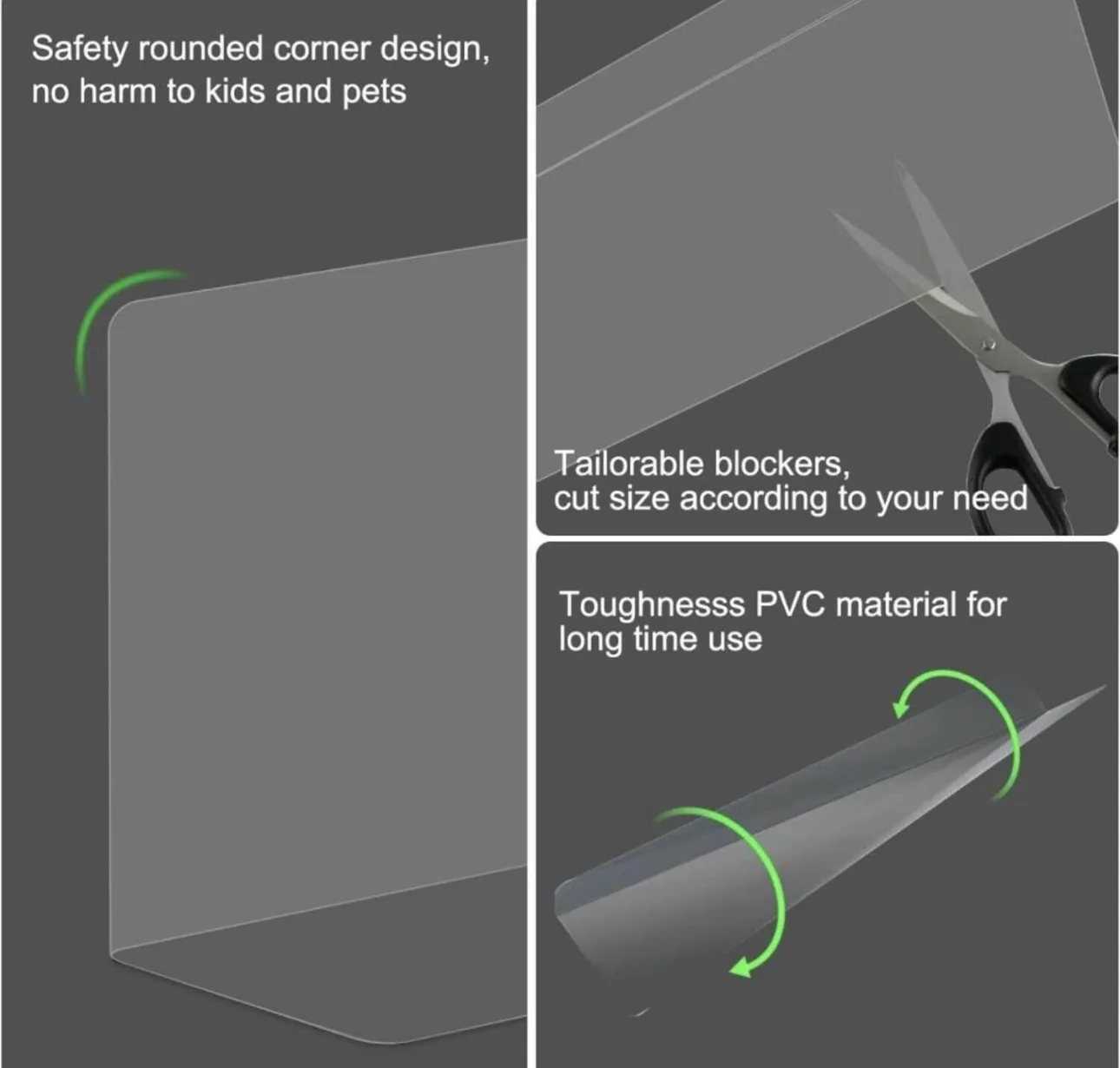 Safety rounded corner design, no harm to kids and pets

Tailorable blockers, cut size according to your need

Toughnesss PVC material for long time use