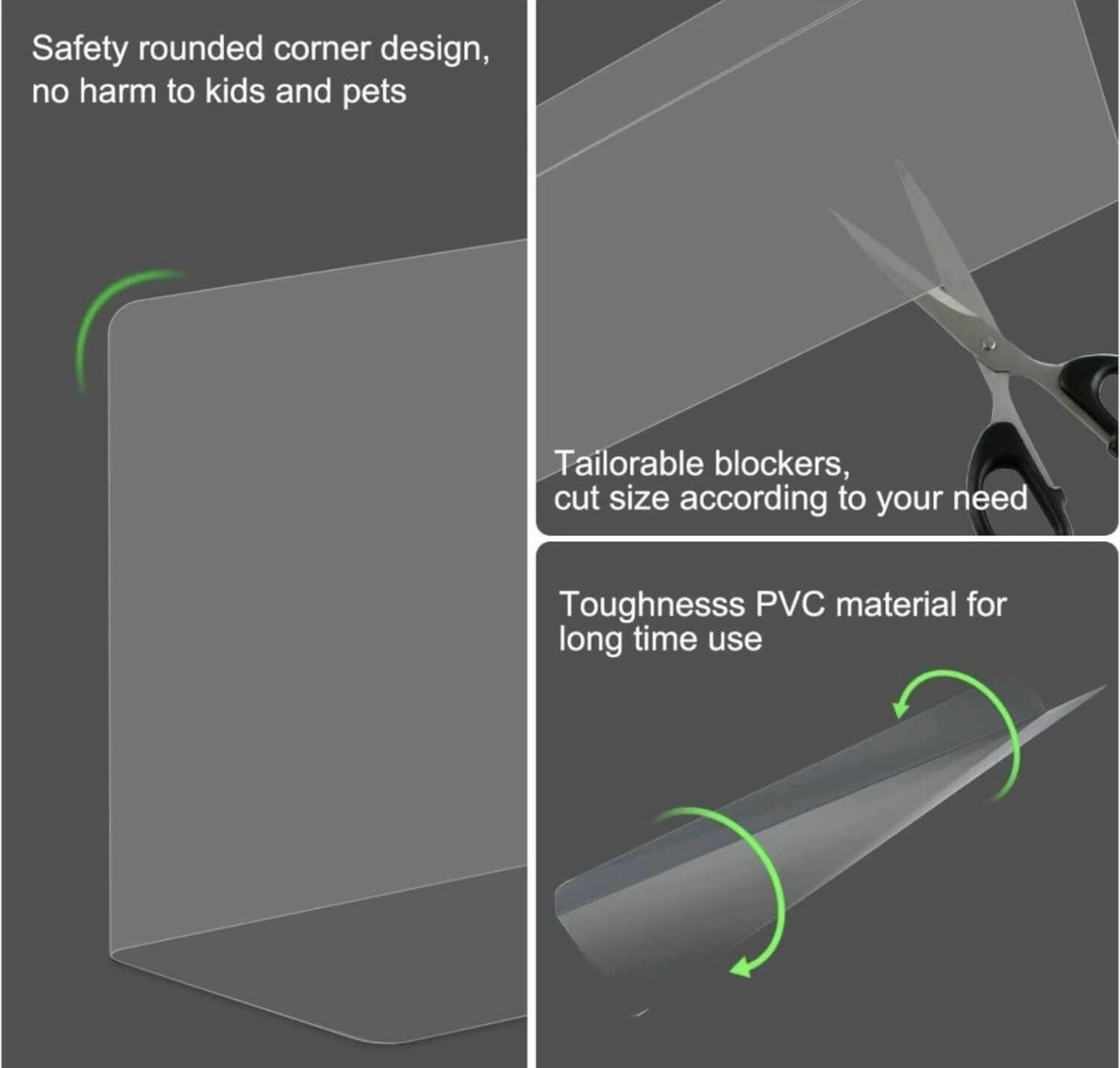 Safety rounded corner design, no harm to kids and pets

Tailorable blockers, cut size according to your need

Toughnesss PVC material for long time use