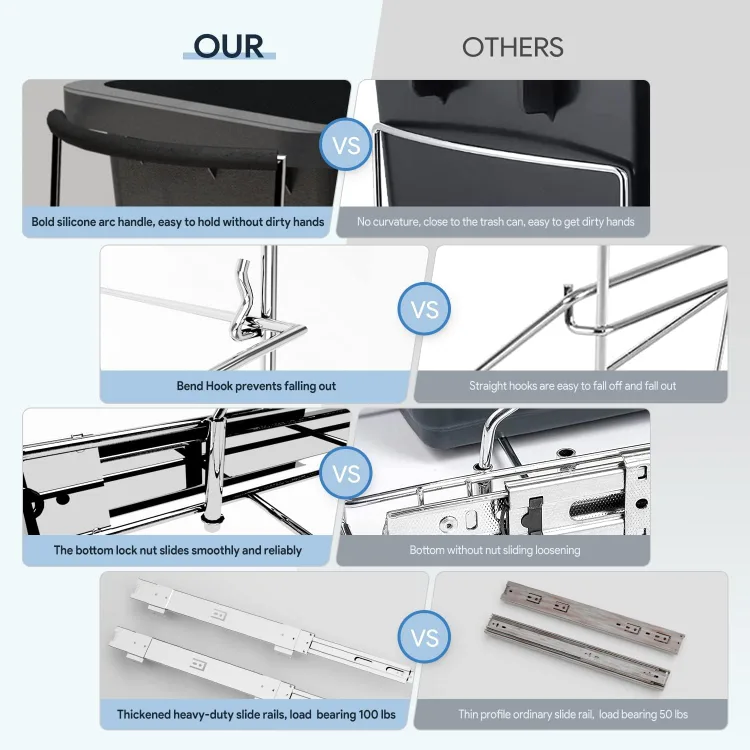 OUR

OTHERS

VS

Bold silicone arc handle, easy to hold without dirty hands

No curvature, close to the trash can, easy to get dirty hands

VS

Bend Hook prevents falling out

Straight hooks are easy to fall off and fall out

VS

The bottom lock nut slides smoothly and reliably

Bottom without nut sliding loosening

VS

Thickened heavy-duty slide rails, load bearing 100 lbs

Thin profile ordinary slide rail, load bearing 50 lbs