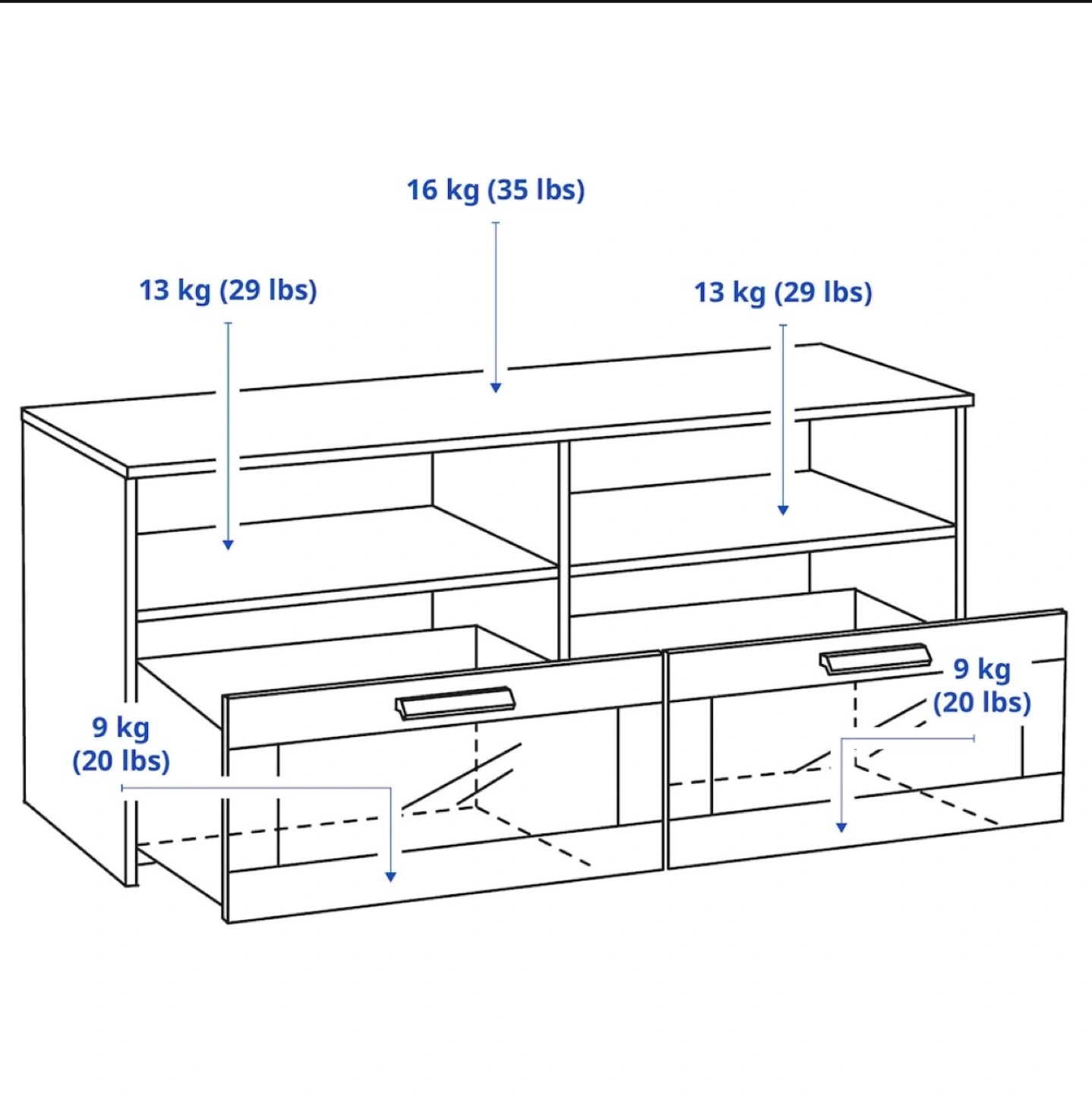 16 kg (35 lbs)

13 kg (29 lbs)

13 kg (29 lbs)

9 kg (20 lbs)

9 kg (20 lbs)