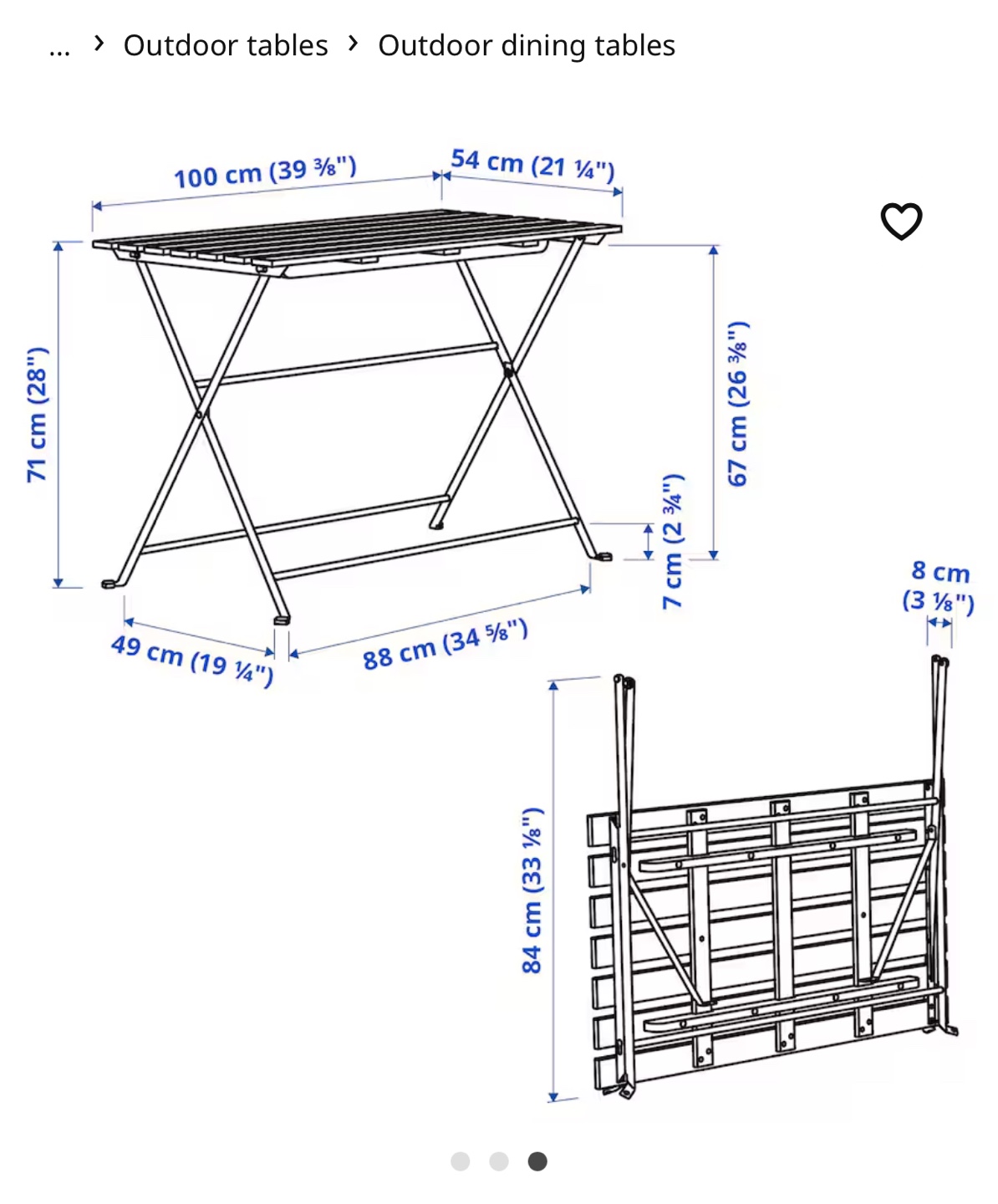 ... › Outdoor tables › Outdoor dining tables

100 cm (39 ⅜")
54 cm (21 ¼")
71 cm (28")
67 cm (26 ⅜")
7 cm (2 ¾")
49 cm (19 ¼")
88 cm (34 ⅝")
8 cm (3 ⅛")
84 cm (33 ⅛")