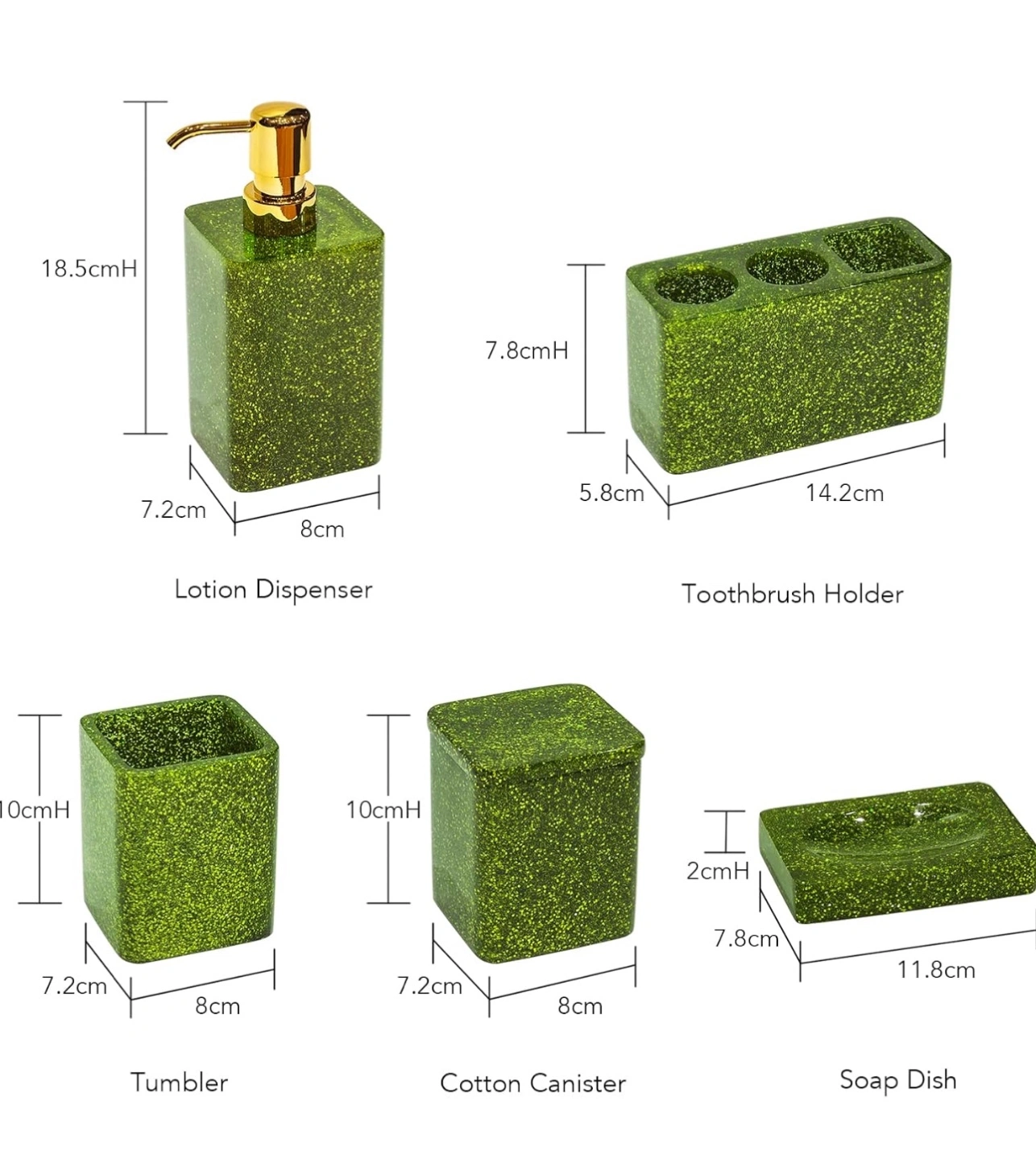 18.5cmH

7.2cm

8cm

Lotion Dispenser

7.8cmH

5.8cm

14.2cm

Toothbrush Holder

10cmH

7.2cm

8cm

Tumbler

10cmH

7.2cm

8cm

Cotton Canister

2cmH

7.8cm

11.8cm

Soap Dish