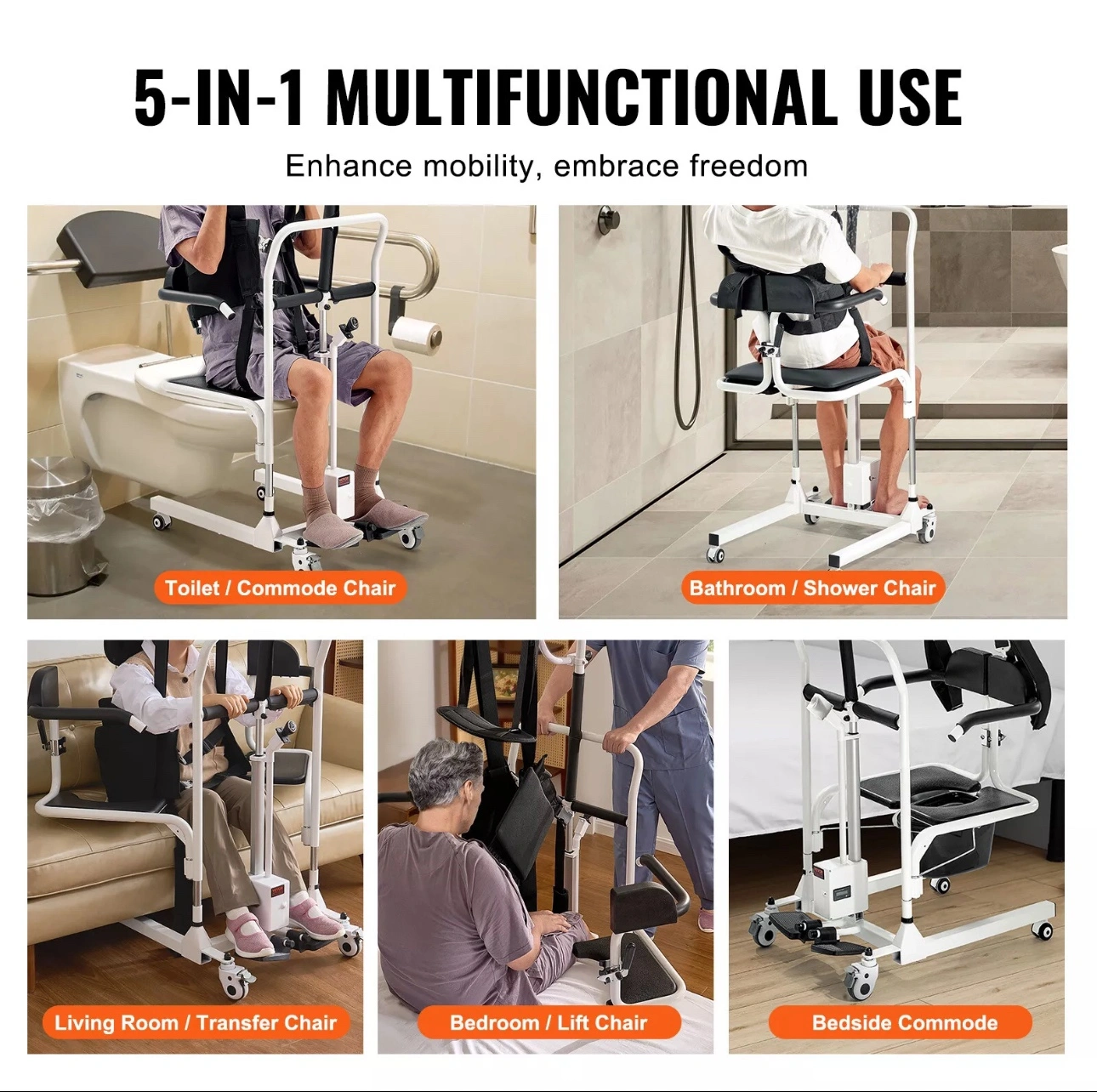 5-IN-1 MULTIFUNCTIONAL USE

Enhance mobility, embrace freedom

Toilet / Commode Chair

Bathroom / Shower Chair

Living Room / Transfer Chair

Bedroom / Lift Chair

Bedside Commode