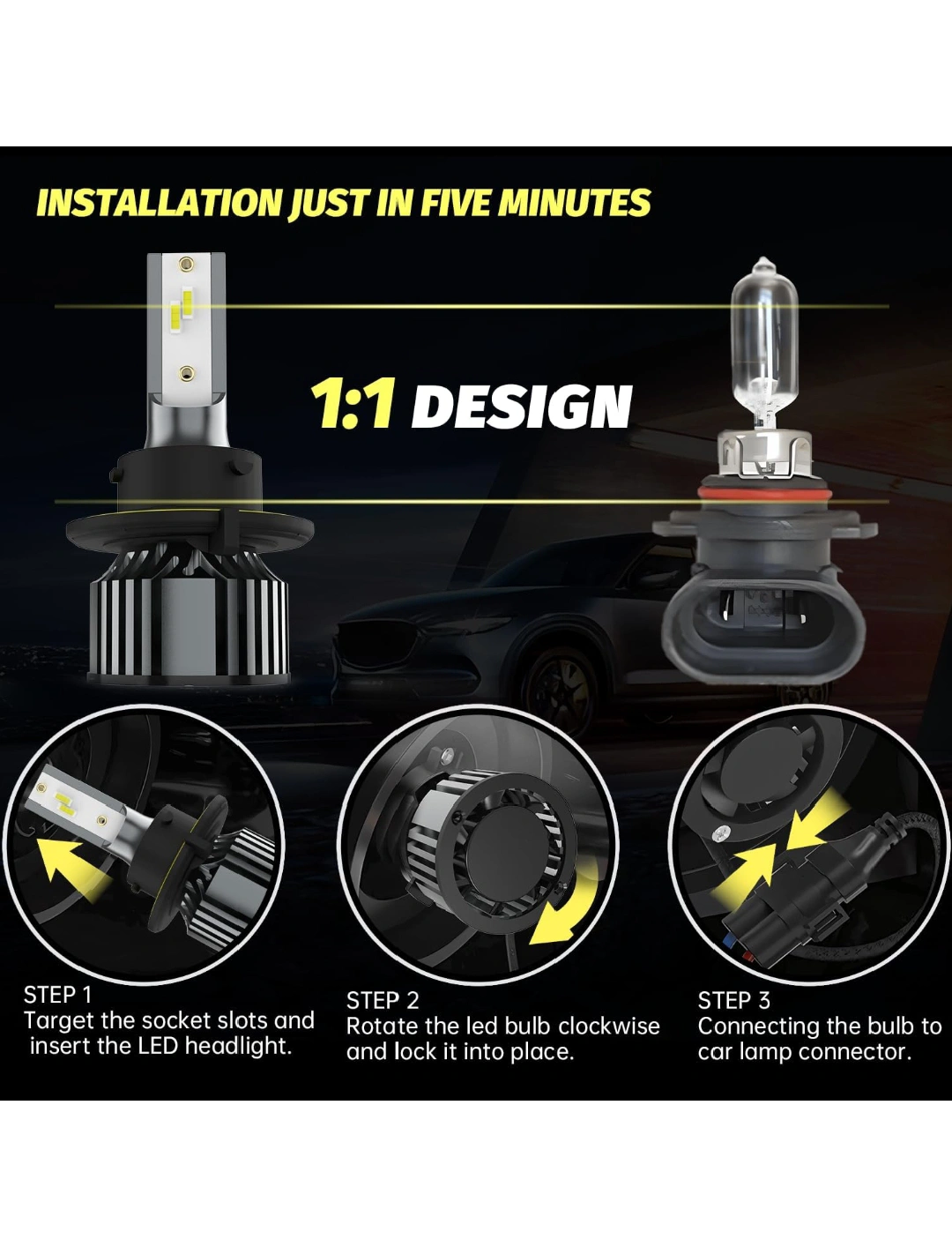 INSTALLATION JUST IN FIVE MINUTES

1:1 DESIGN

STEP 1
Target the socket slots and insert the LED headlight.

STEP 2
Rotate the led bulb clockwise and lock it into place.

STEP 3
Connecting the bulb to car lamp connector.