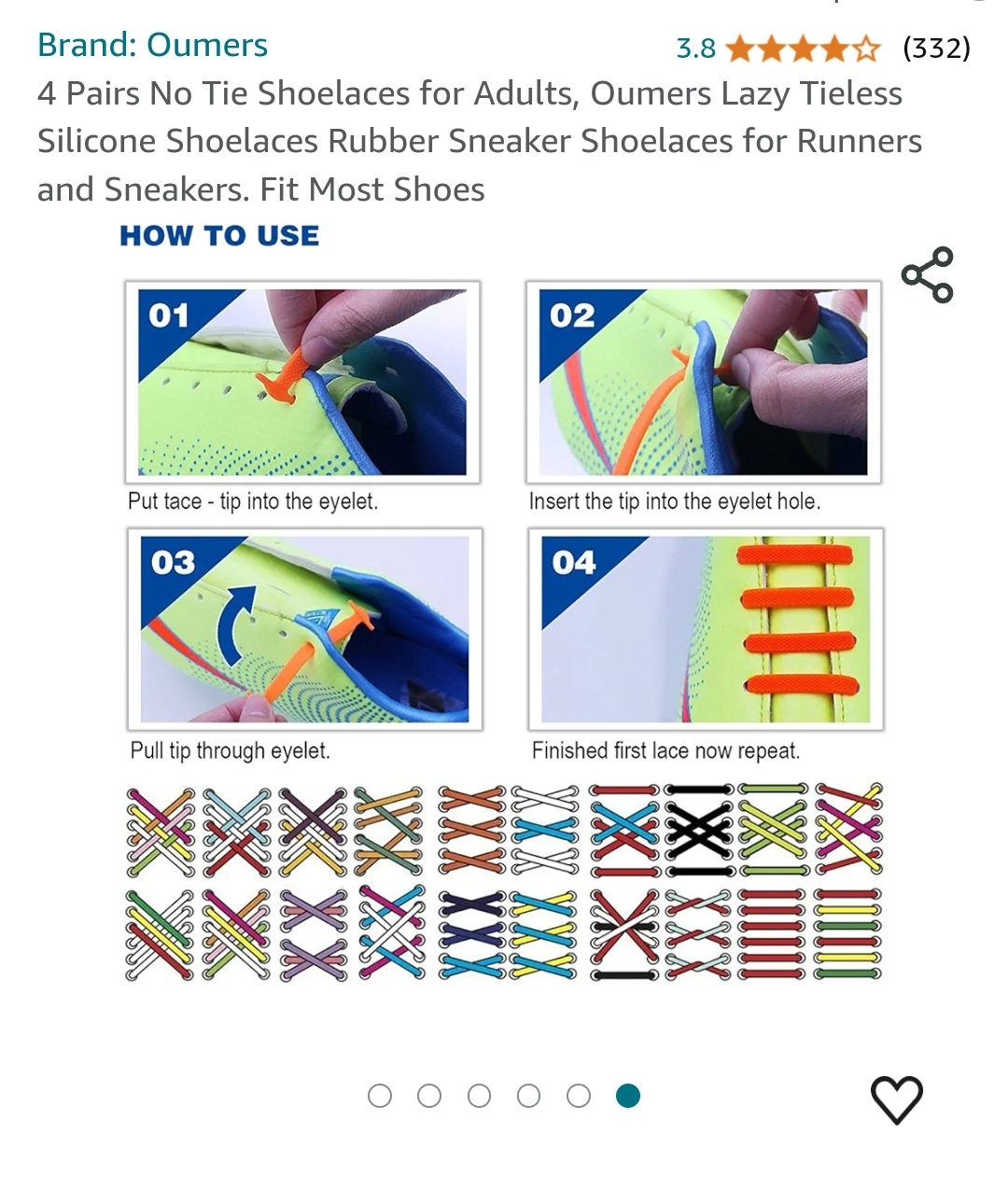 Brand: Oumers

3.8 (332)

4 Pairs No Tie Shoelaces for Adults, Oumers Lazy Tieless Silicone Shoelaces Rubber Sneaker Shoelaces for Runners and Sneakers. Fit Most Shoes

HOW TO USE

01

Put tace - tip into the eyelet.

02

Insert the tip into the eyelet hole.

03

Pull tip through eyelet.

04

Finished first lace now repeat.