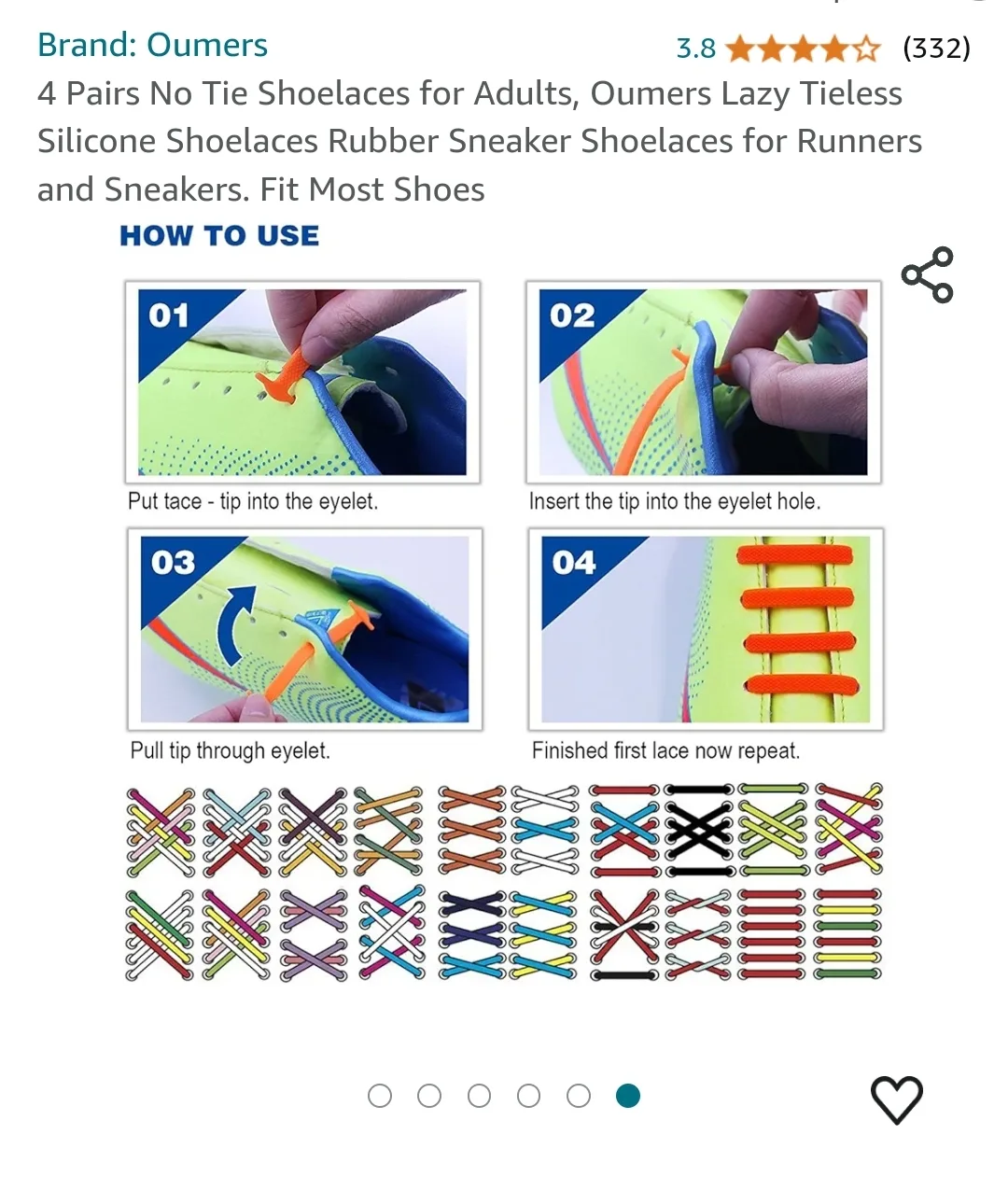 Brand: Oumers
3.8 (332)

4 Pairs No Tie Shoelaces for Adults, Oumers Lazy Tieless Silicone Shoelaces Rubber Sneaker Shoelaces for Runners and Sneakers. Fit Most Shoes

HOW TO USE

01
Put tace - tip into the eyelet.

02
Insert the tip into the eyelet hole.

03
Pull tip through eyelet.

04
Finished first lace now repeat.