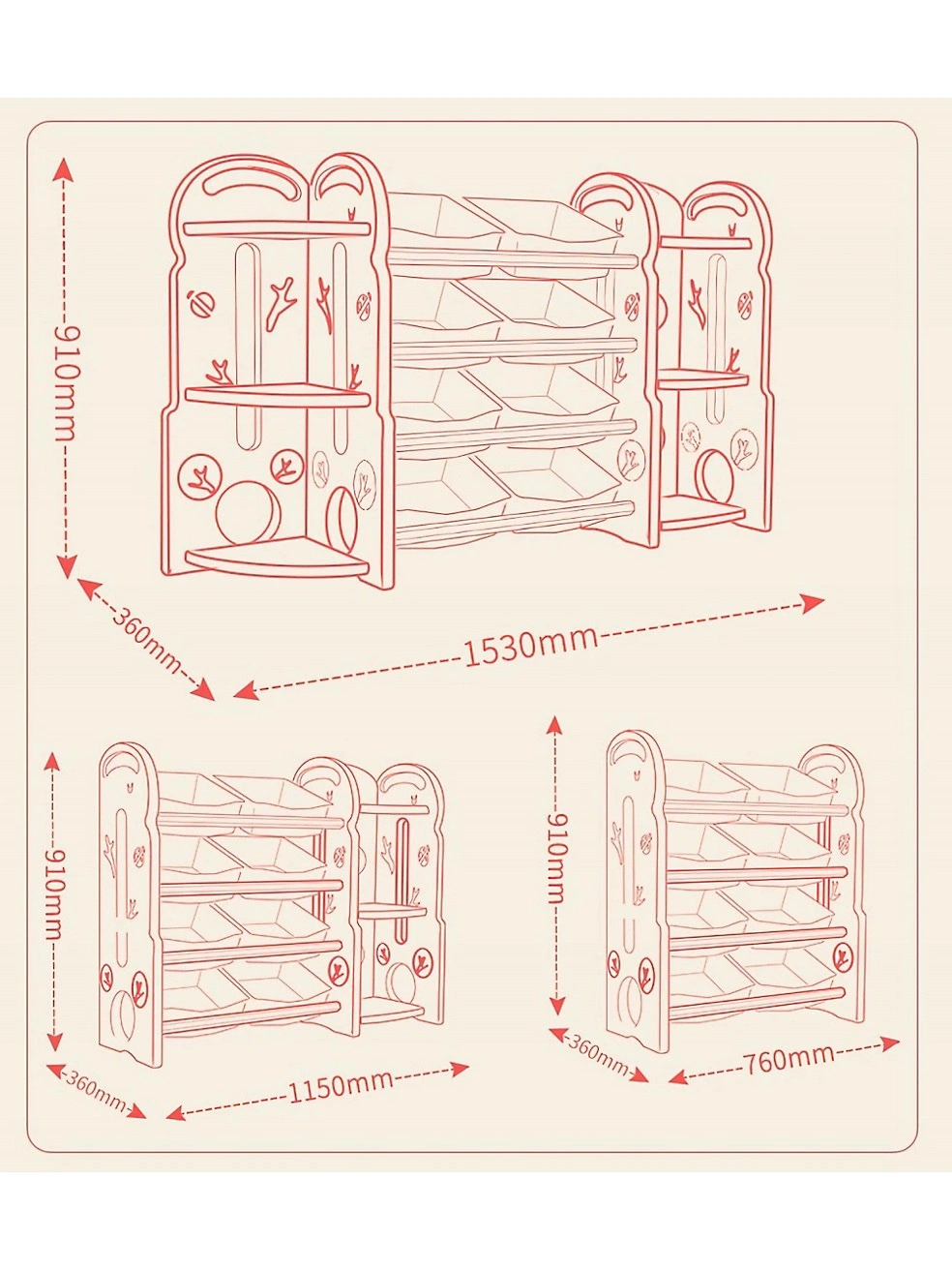 910mm

360mm

1530mm

910mm

360mm

1150mm

910mm

360mm

760mm