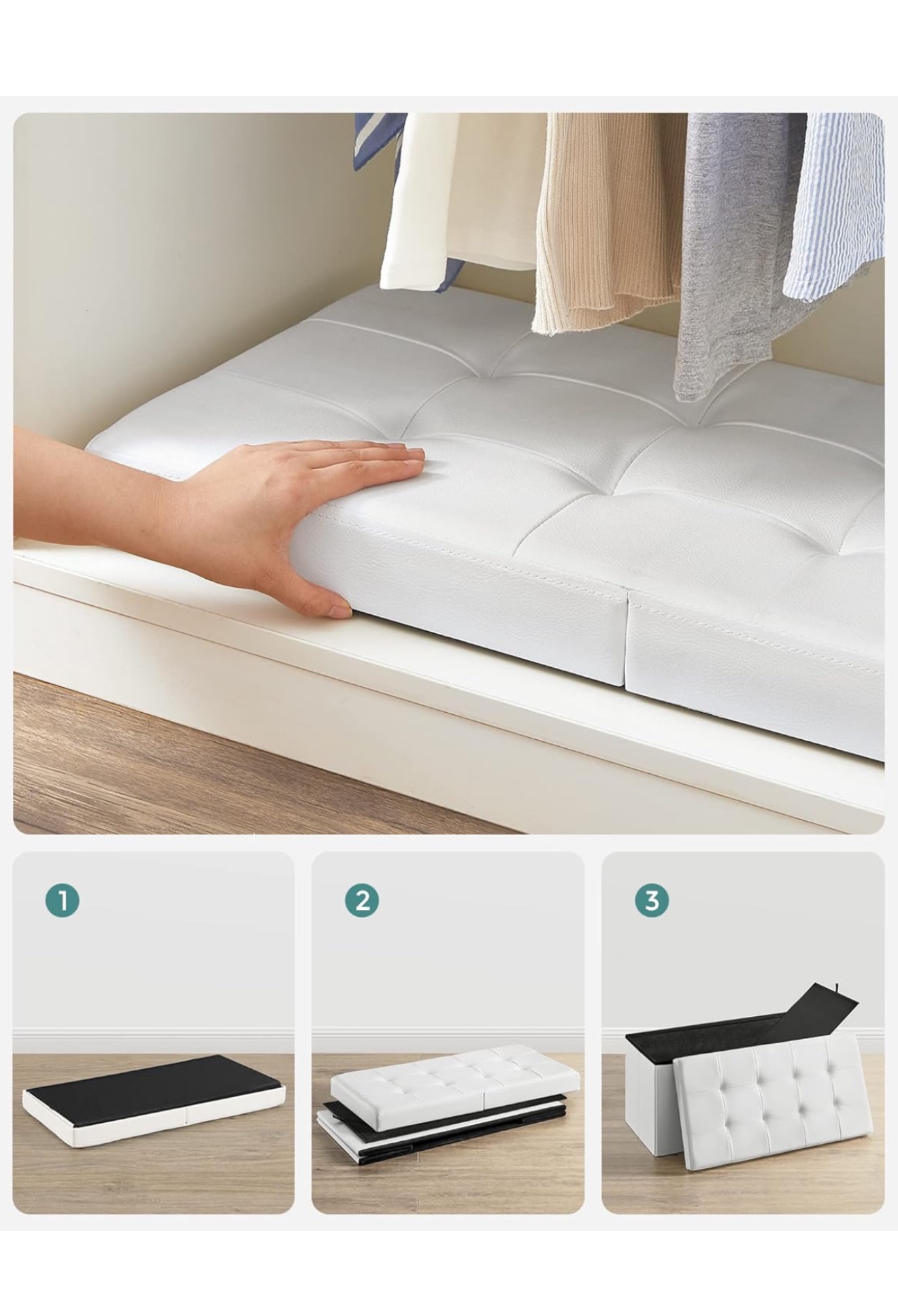 1

2

3