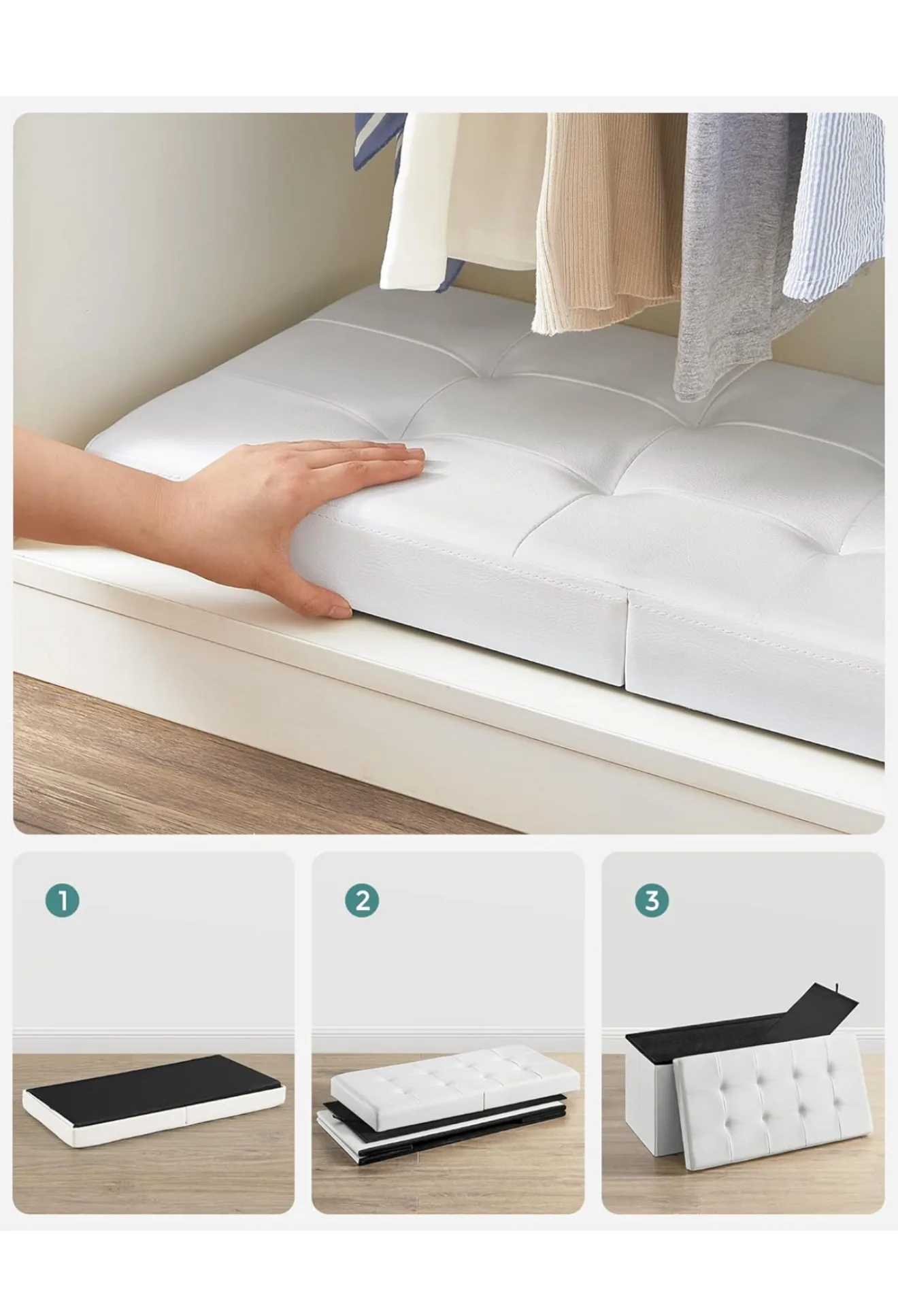 1

2

3