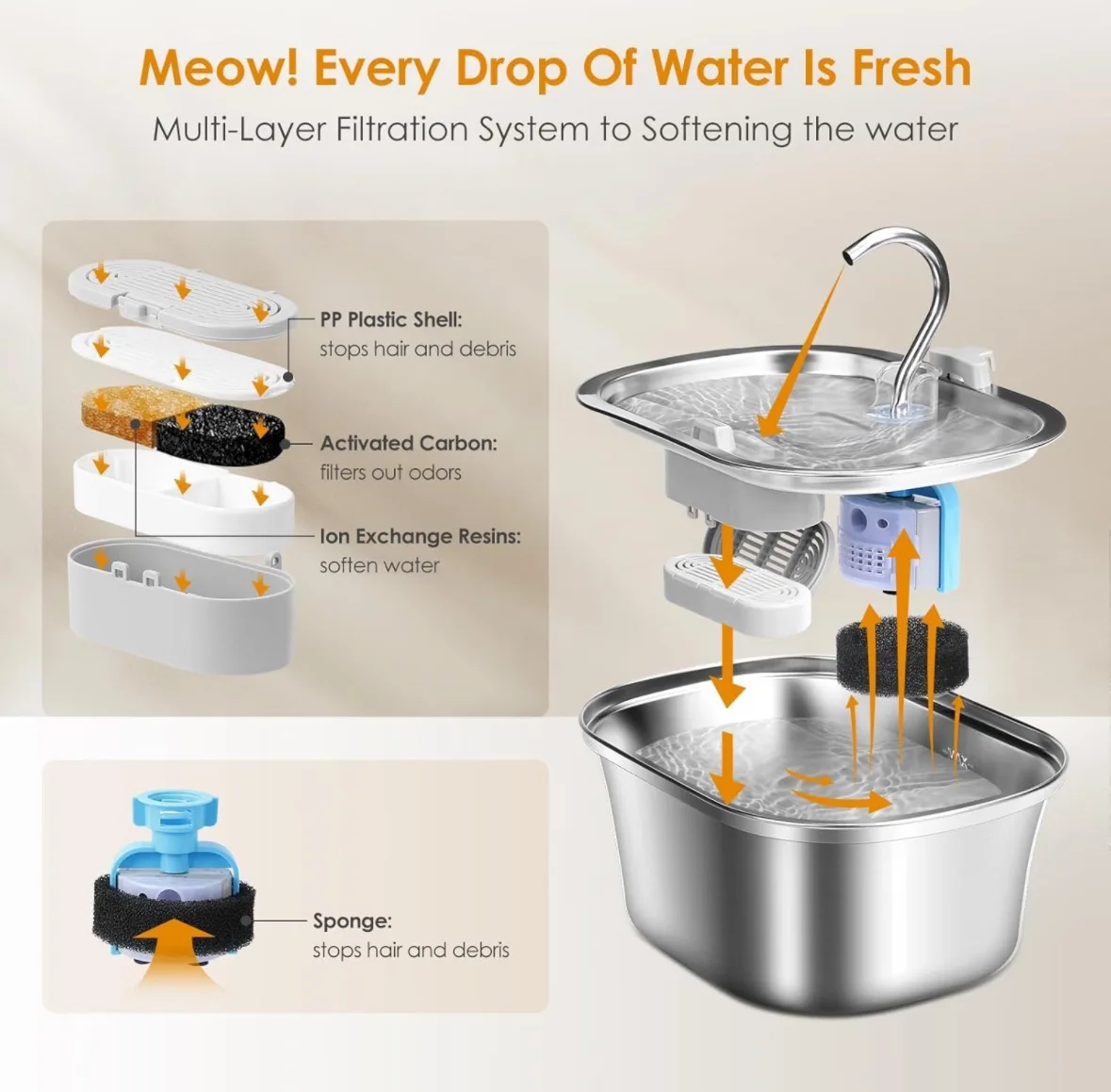 Meow! Every Drop Of Water Is Fresh

Multi-Layer Filtration System to Softening the water

PP Plastic Shell:
stops hair and debris

Activated Carbon:
filters out odors

Ion Exchange Resins:
soften water

Sponge:
stops hair and debris