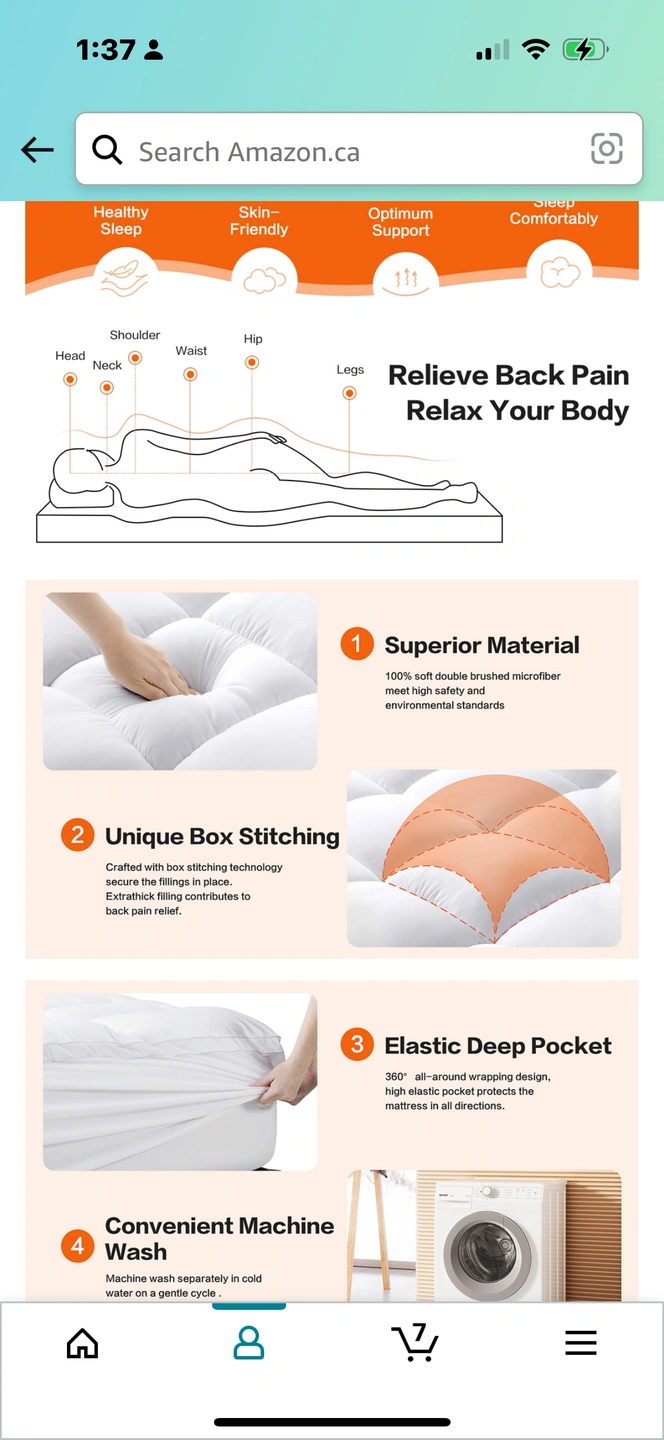 1:37

Search Amazon.ca

Healthy Sleep

Skin-Friendly

Optimum Support

Sleep Comfortably

Head
Neck
Shoulder
Waist
Hip
Legs

Relieve Back Pain Relax Your Body

1 Superior Material

100% soft double brushed microfiber meet high safety and environmental standards

2 Unique Box Stitching

Crafted with box stitching technology secure the fillings in place. Extrathick filling contributes to back pain relief.

3 Elastic Deep Pocket

360° all-around wrapping design, high elastic pocket protects the mattress in all directions.

4 Convenient Machine Wash

Machine wash separately in cold water on a gentle cycle .

7