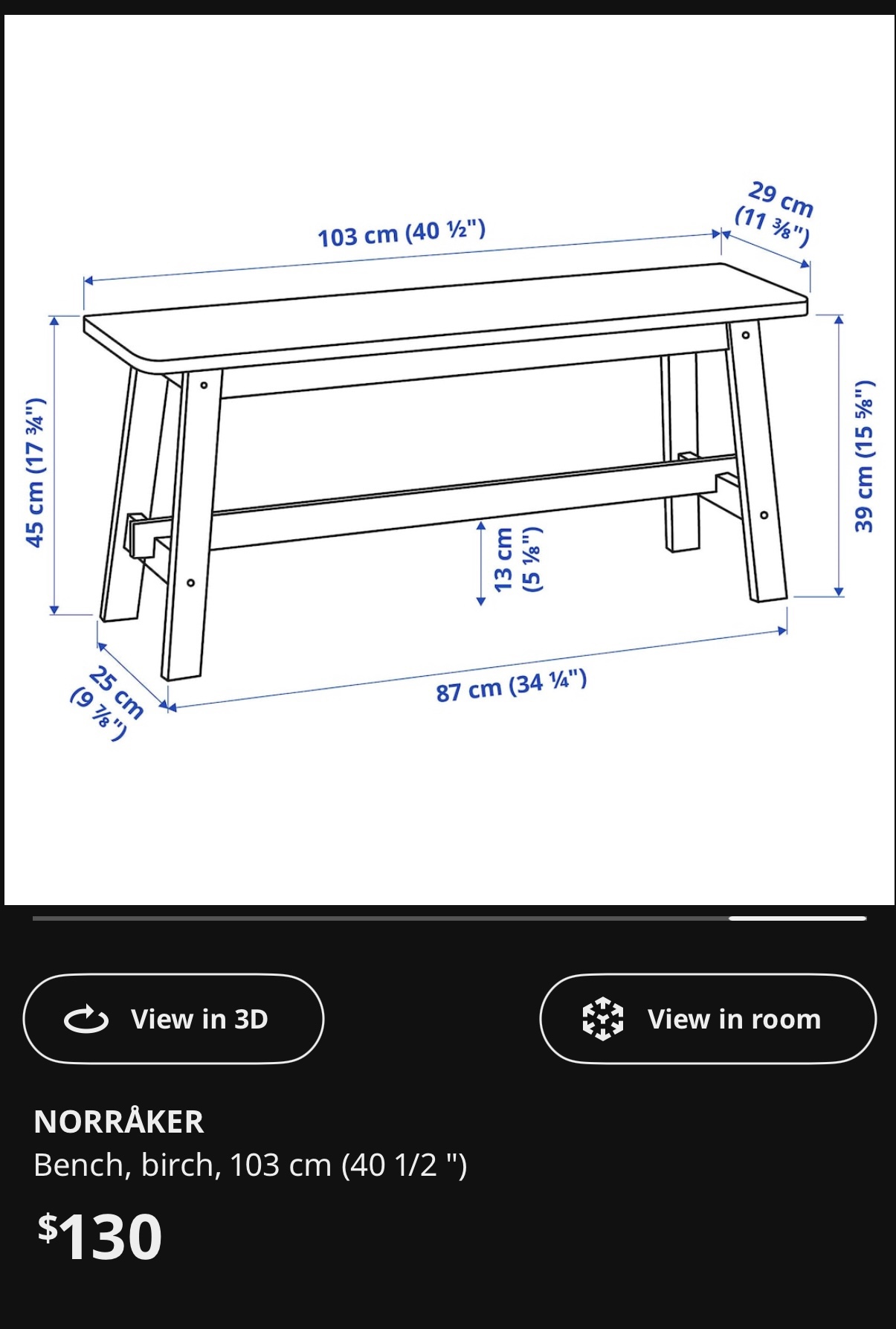 103 cm (40 ½")

29 cm
(11 ⅜")

45 cm (17 ¾")

39 cm (15 ⅝")

13 cm
(5 ⅛")

25 cm
(9 ⅞")

87 cm (34 ¼")

View in 3D

View in room

NORRÅKER
Bench, birch, 103 cm (40 1/2 ")

$130