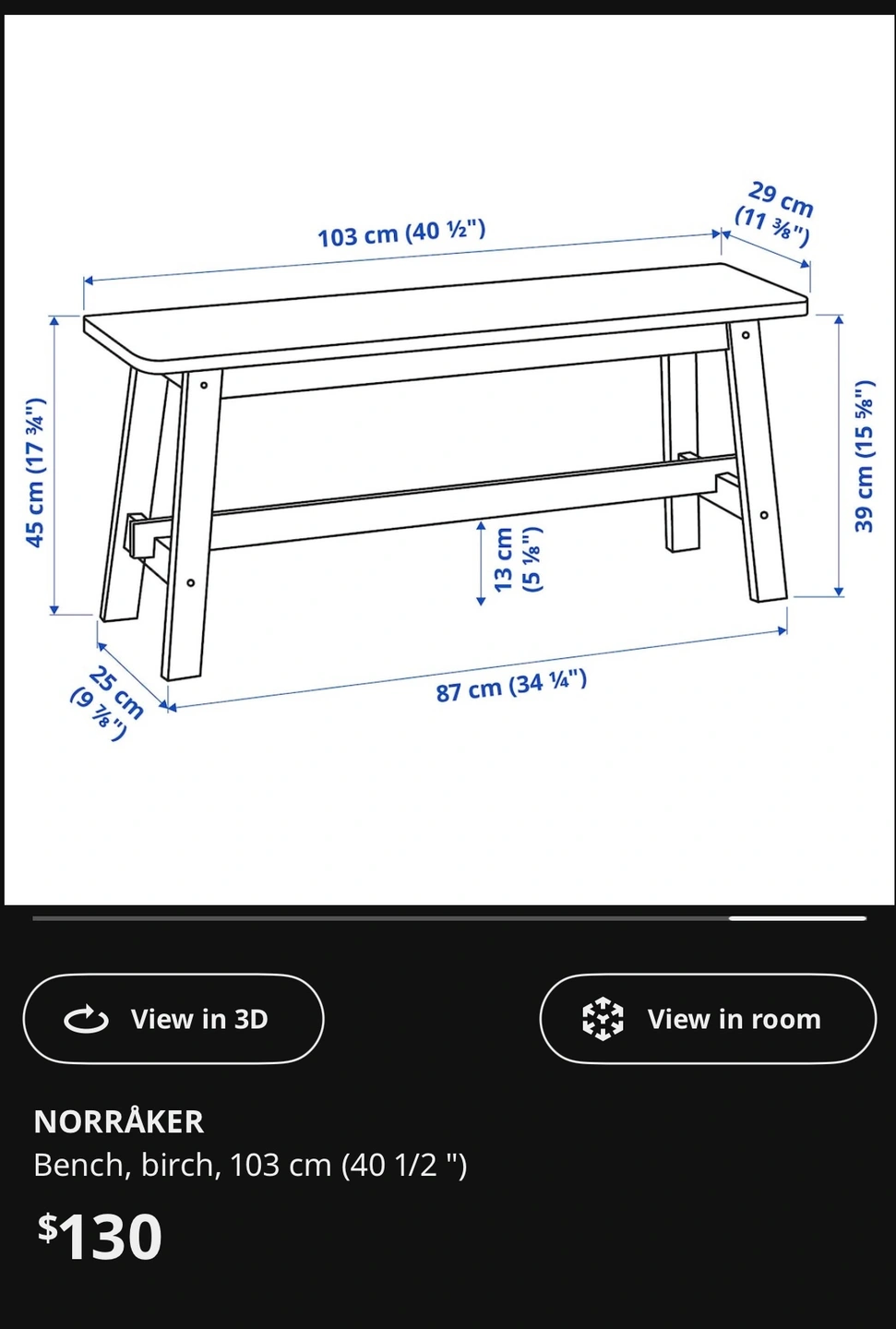 103 cm (40 ½")

29 cm (11 ⅜")

45 cm (17 ¾")

39 cm (15 ⅝")

13 cm (5 ⅛")

25 cm (9 ⅞")

87 cm (34 ¼")

View in 3D

View in room

NORRÅKER
Bench, birch, 103 cm (40 1/2 ")

$130