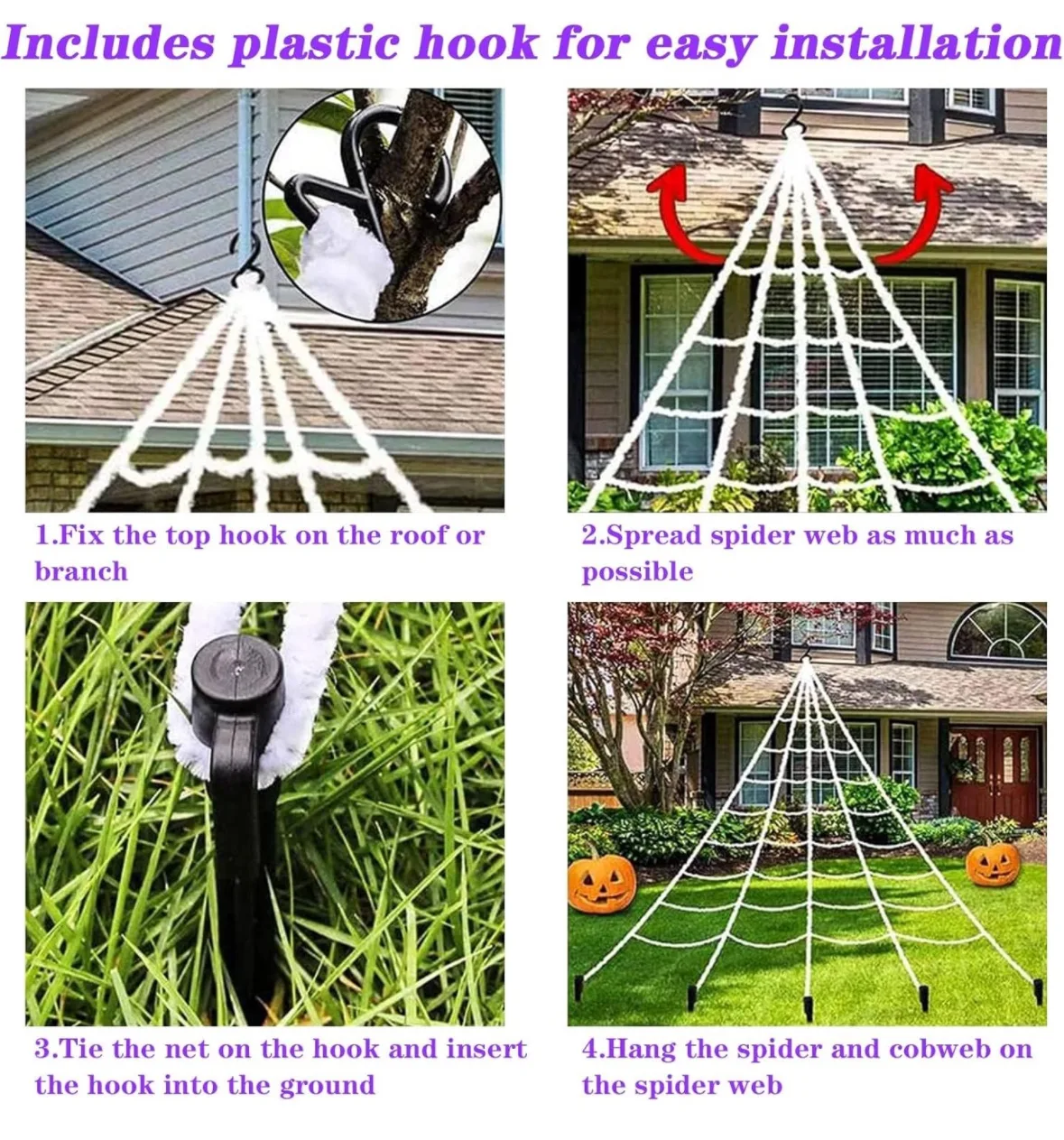 Includes plastic hook for easy installation

1.Fix the top hook on the roof or branch

2.Spread spider web as much as possible

3.Tie the net on the hook and insert the hook into the ground

4.Hang the spider and cobweb on the spider web