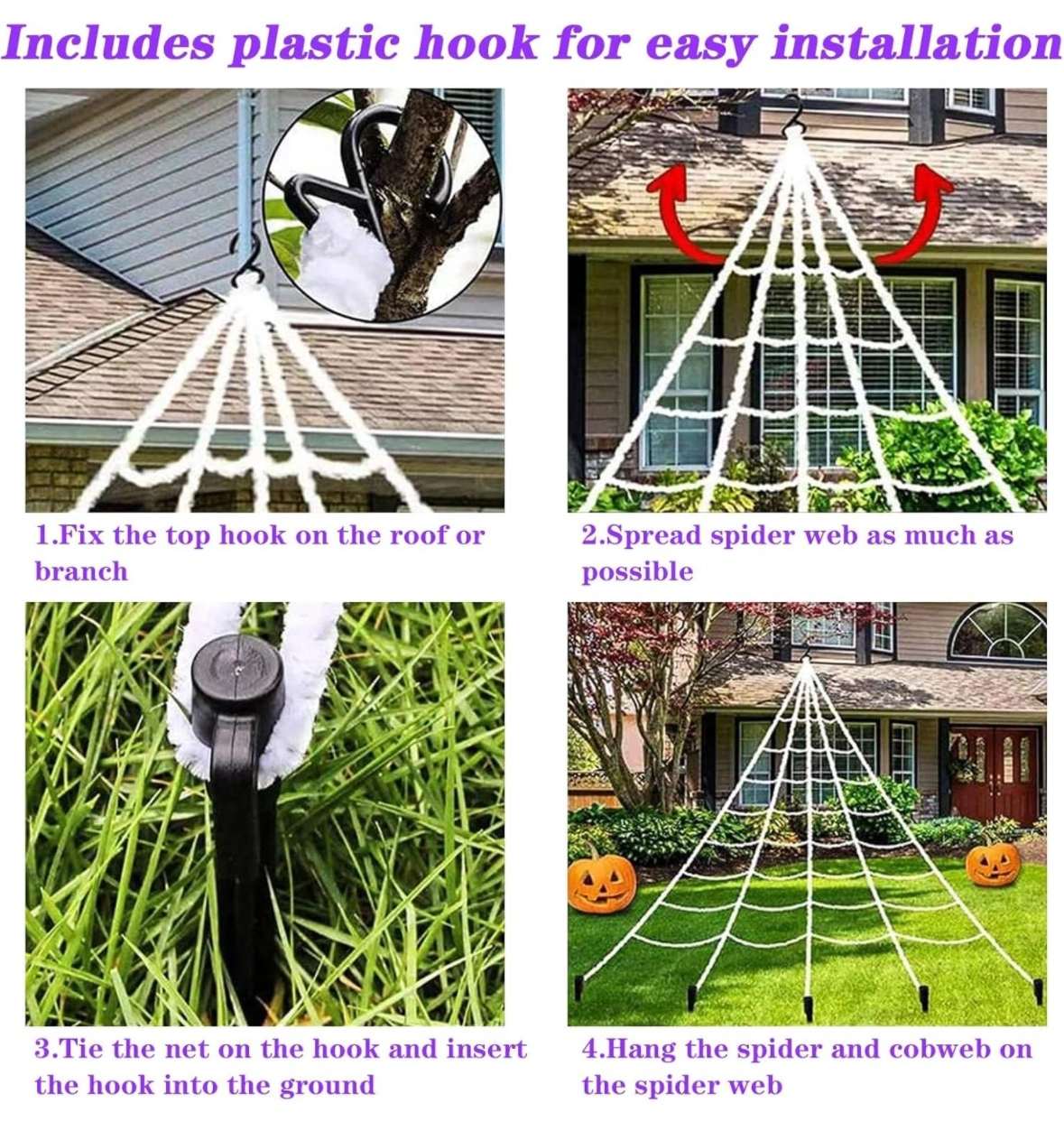 Includes plastic hook for easy installation

1.Fix the top hook on the roof or branch

2.Spread spider web as much as possible

3.Tie the net on the hook and insert the hook into the ground

4.Hang the spider and cobweb on the spider web