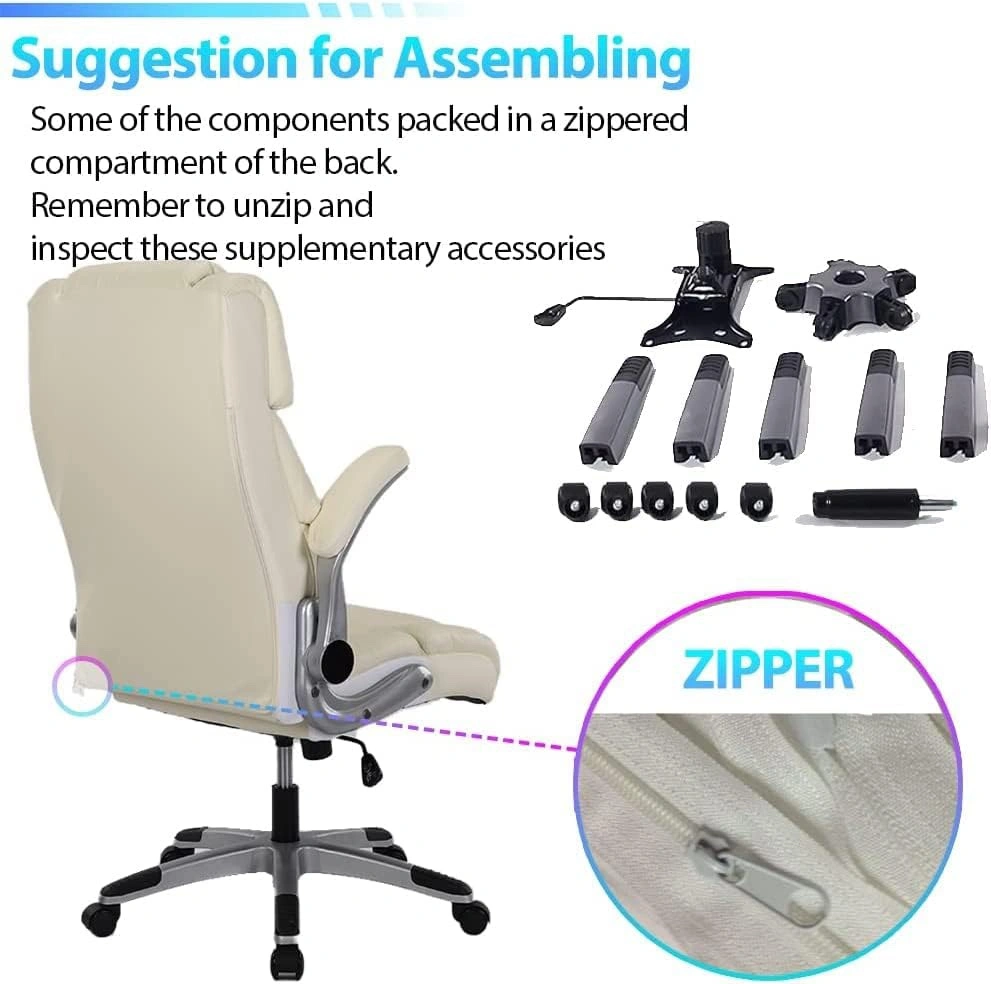 Suggestion for Assembling

Some of the components packed in a zippered compartment of the back.
Remember to unzip and
inspect these supplementary accessories

ZIPPER