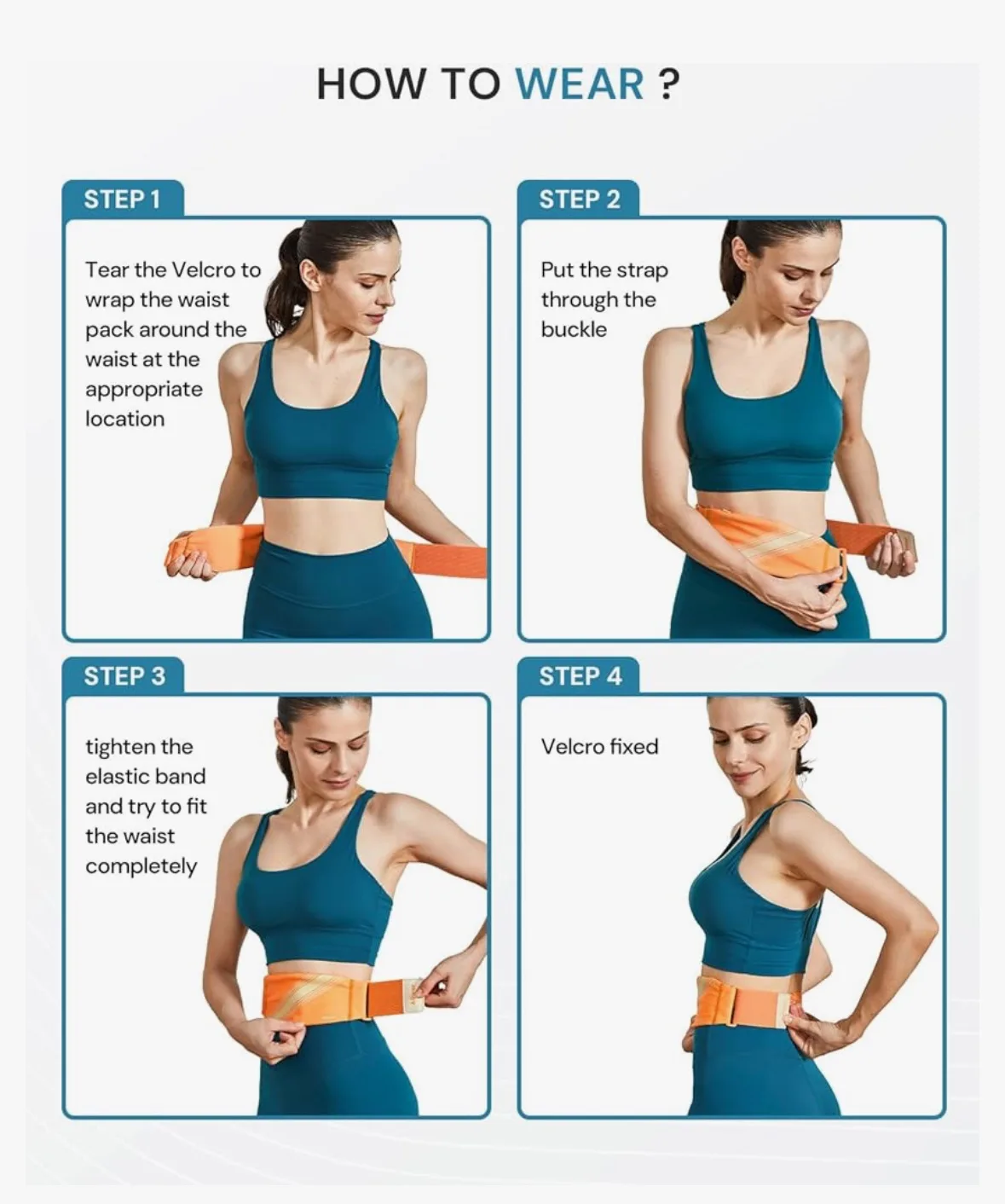 HOW TO WEAR ?

STEP 1

Tear the Velcro to wrap the waist pack around the waist at the appropriate location

STEP 2

Put the strap through the buckle

STEP 3

tighten the elastic band and try to fit the waist completely

STEP 4

Velcro fixed