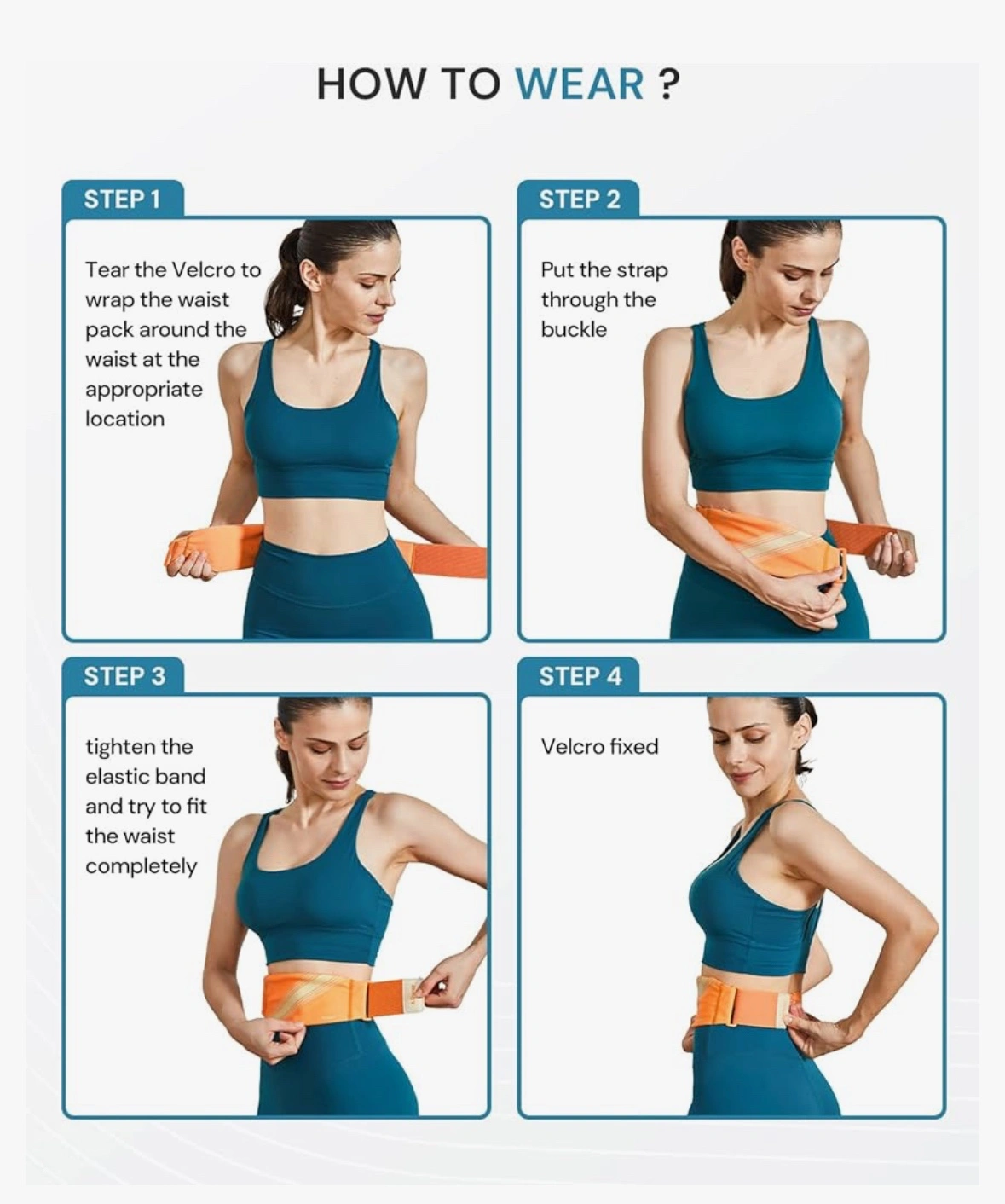 HOW TO WEAR ?

STEP 1

Tear the Velcro to wrap the waist pack around the waist at the appropriate location

STEP 2

Put the strap through the buckle

STEP 3

tighten the elastic band and try to fit the waist completely

STEP 4

Velcro fixed