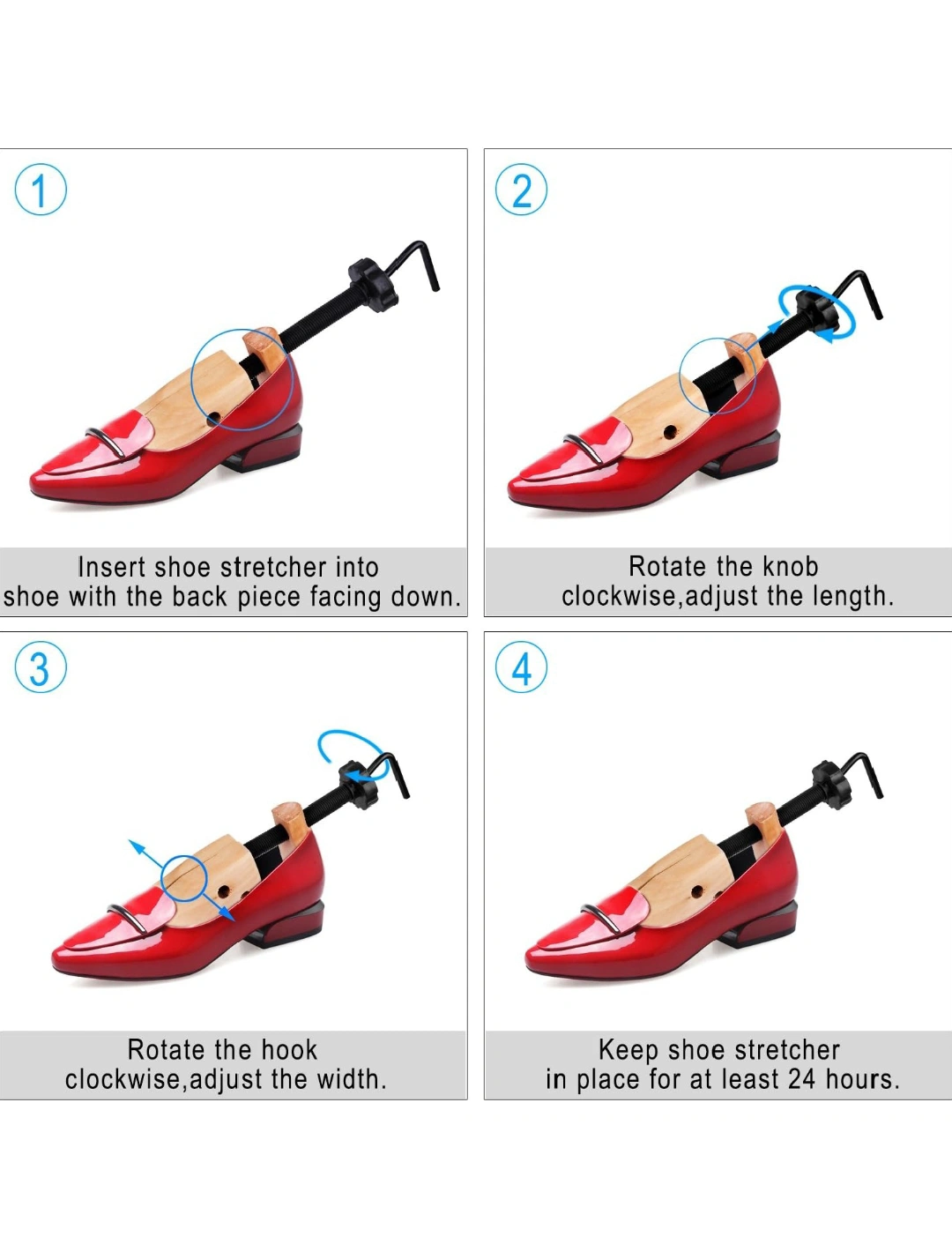 1

Insert shoe stretcher into shoe with the back piece facing down.

2

Rotate the knob clockwise,adjust the length.

3

Rotate the hook clockwise,adjust the width.

4

Keep shoe stretcher in place for at least 24 hours.