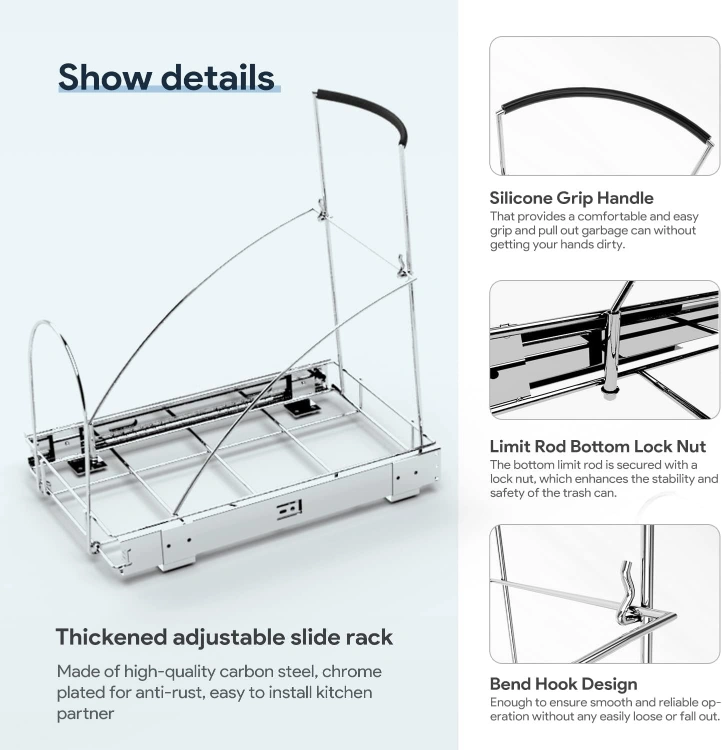 Show details

Thickened adjustable slide rack

Made of high-quality carbon steel, chrome plated for anti-rust, easy to install kitchen partner

Silicone Grip Handle

That provides a comfortable and easy grip and pull out garbage can without getting your hands dirty.

Limit Rod Bottom Lock Nut

The bottom limit rod is secured with a lock nut, which enhances the stability and safety of the trash can.

Bend Hook Design

Enough to ensure smooth and reliable operation without any easily loose or fall out.