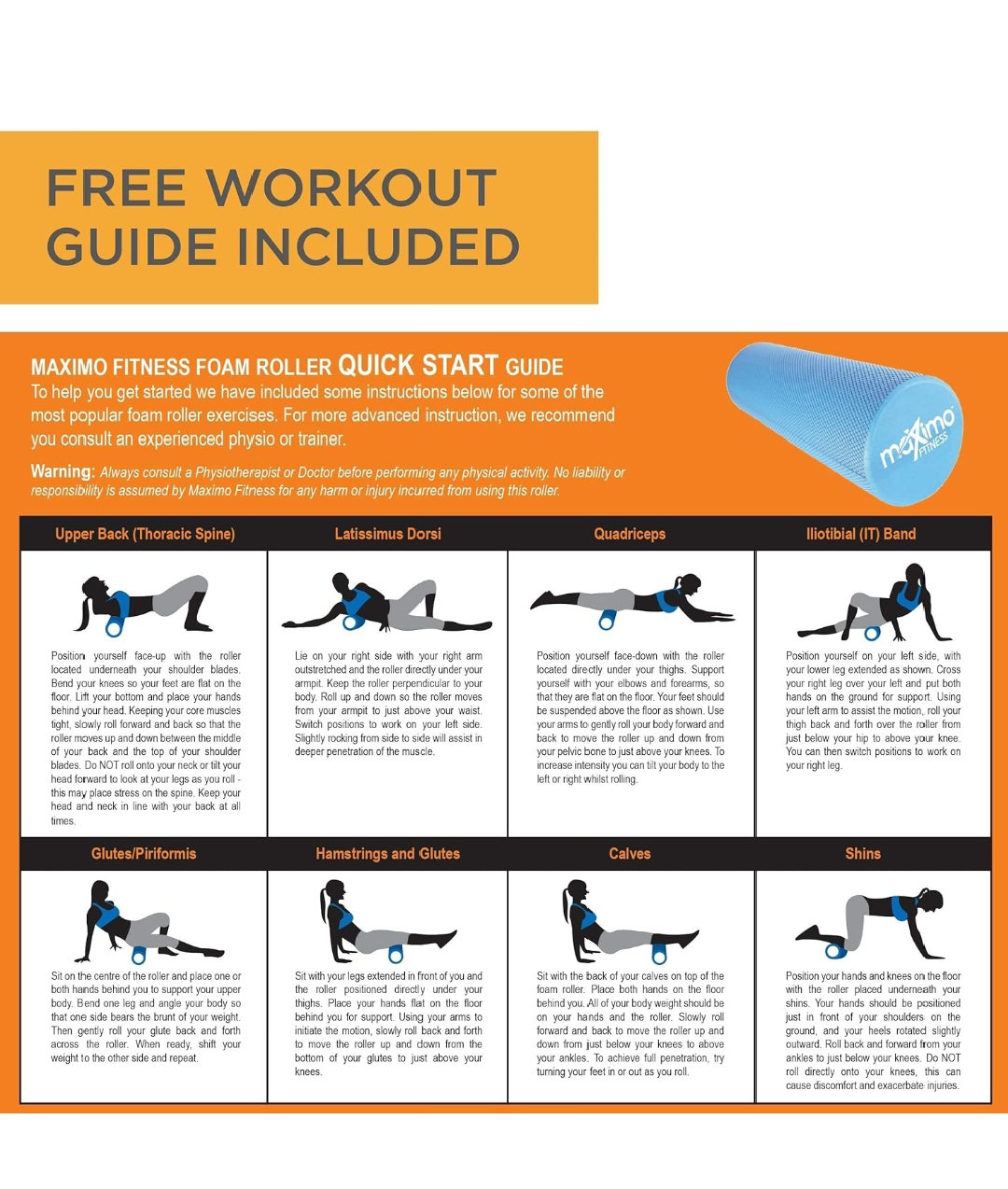 FREE WORKOUT GUIDE INCLUDED

MAXIMO FITNESS FOAM ROLLER QUICK START GUIDE
To help you get started we have included some instructions below for some of the most popular foam roller exercises. For more advanced instruction, we recommend you consult an experienced physio or trainer.

Warning: Always consult a Physiotherapist or Doctor before performing any physical activity. No liability or responsibility is assumed by Maximo Fitness for any harm or injury incurred from using this roller.

maximo FITNESS

Upper Back (Thoracic Spine)

Position yourself face-up with the roller located underneath your shoulder blades. Bend your knees so your feet are flat on the floor. Lift your bottom and place your hands behind your head. Keeping your core muscles tight, slowly roll forward and back so that the roller moves up and down between the middle of your back and the top of your shoulder blades. Do NOT roll onto your neck or tilt your head forward to look at your legs as you roll - this may place stress on the spine. Keep your head and neck in line with your back at all times.

Latissimus Dorsi

Lie on your right side with your right arm outstretched and the roller directly under your armpit. Keep the roller perpendicular to your body. Roll up and down so the roller moves from your armpit to just above your waist. Switch positions to work on your left side. Slightly rocking from side to side will assist in deeper penetration of the muscle.

Quadriceps

Position yourself face-down with the roller located directly under your thighs. Support yourself with your elbows and forearms, so that they are flat on the floor. Your feet should be suspended above the floor as shown. Use your arms to gently roll your body forward and back to move the roller up and down from your pelvic bone to just above your knees. To increase intensity you can tilt your body to the left or right whilst rolling.

Iliotibial (IT) Band

Position yourself on your left side, with your lower leg extended as shown. Cross your right leg over your left and put both hands on the ground for support. Using your left arm to assist the motion, roll your thigh back and forth over the roller from just below your hip to above your knee. You can then switch positions to work on your right leg.

Glutes/Piriformis

Sit on the centre of the roller and place one or both hands behind you to support your upper body. Bend one leg and angle your body so that one side bears the brunt of your weight. Then gently roll your glute back and forth across the roller. When ready, shift your weight to the other side and repeat.

Hamstrings and Glutes

Sit with your legs extended in front of you and the roller positioned directly under your thighs. Place your hands flat on the floor behind you for support. Using your arms to initiate the motion, slowly roll back and forth to move the roller up and down from the bottom of your glutes to just above your knees.

Calves

Sit with the back of your calves on top of the foam roller. Place both hands on the floor behind you. All of your body weight should be on your hands and the roller. Slowly roll forward and back to move the roller up and down from just below your knees to above your ankles. To achieve full penetration, try turning your feet in or out as you roll.

Shins

Position your hands and knees on the floor with the roller placed underneath your shins. Your hands should be positioned just in front of your shoulders on the ground, and your heels rotated slightly outward. Roll back and forward from your ankles to just below your knees. Do NOT roll directly onto your knees, this can cause discomfort and exacerbate injuries.