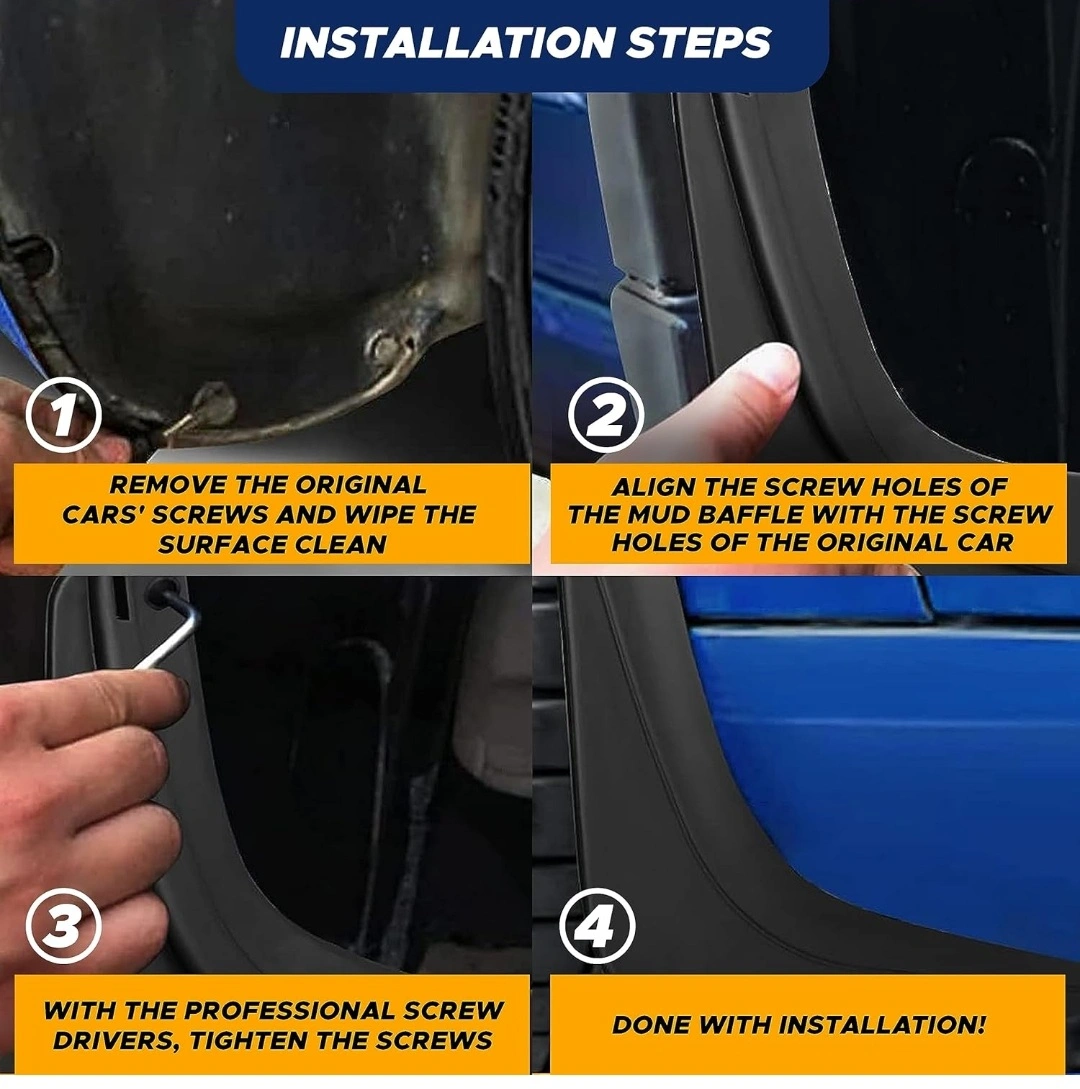 INSTALLATION STEPS

1

REMOVE THE ORIGINAL CARS' SCREWS AND WIPE THE SURFACE CLEAN

2

ALIGN THE SCREW HOLES OF THE MUD BAFFLE WITH THE SCREW HOLES OF THE ORIGINAL CAR

3

WITH THE PROFESSIONAL SCREW DRIVERS, TIGHTEN THE SCREWS

4

DONE WITH INSTALLATION!