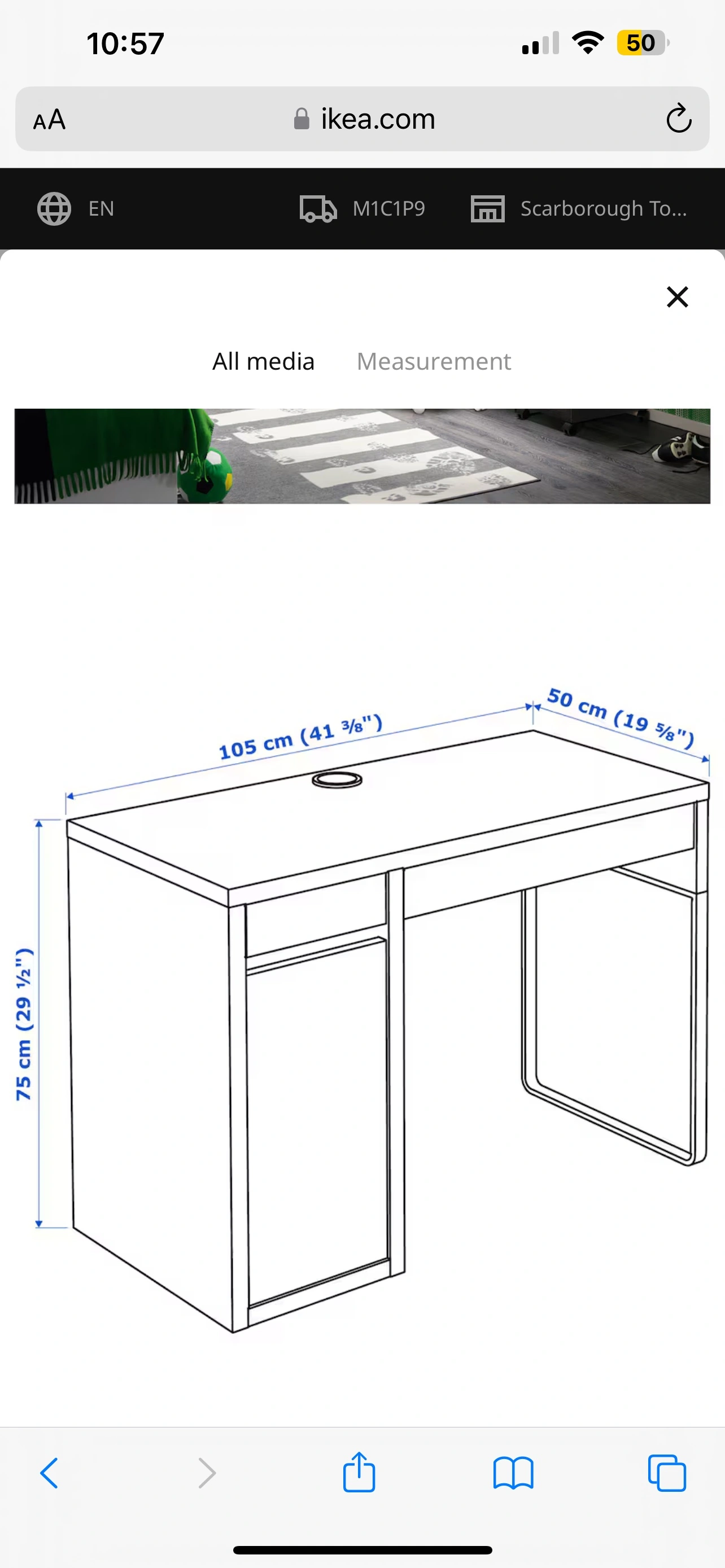 10:57

50

AA ikea.com

EN M1C1P9 Scarborough To...

All media Measurement

105 cm (41 ⅜")

50 cm (19 ⅝")

75 cm (29 ½")