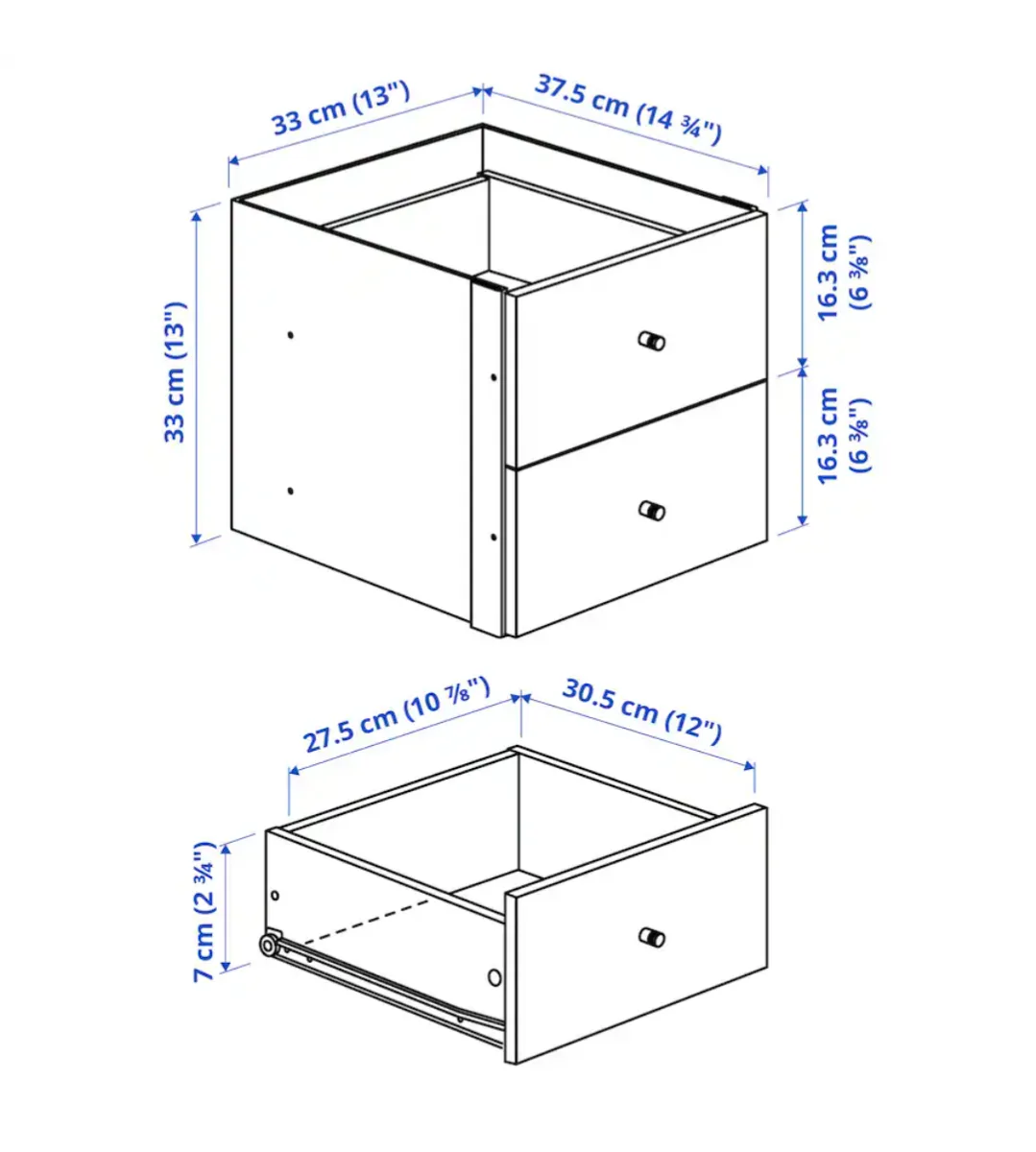 33 cm (13")
37.5 cm (14 ¾")
33 cm (13")
16.3 cm (6 ⅜")
16.3 cm (6 ⅜")
27.5 cm (10 ⅞")
30.5 cm (12")
7 cm (2 ¾")