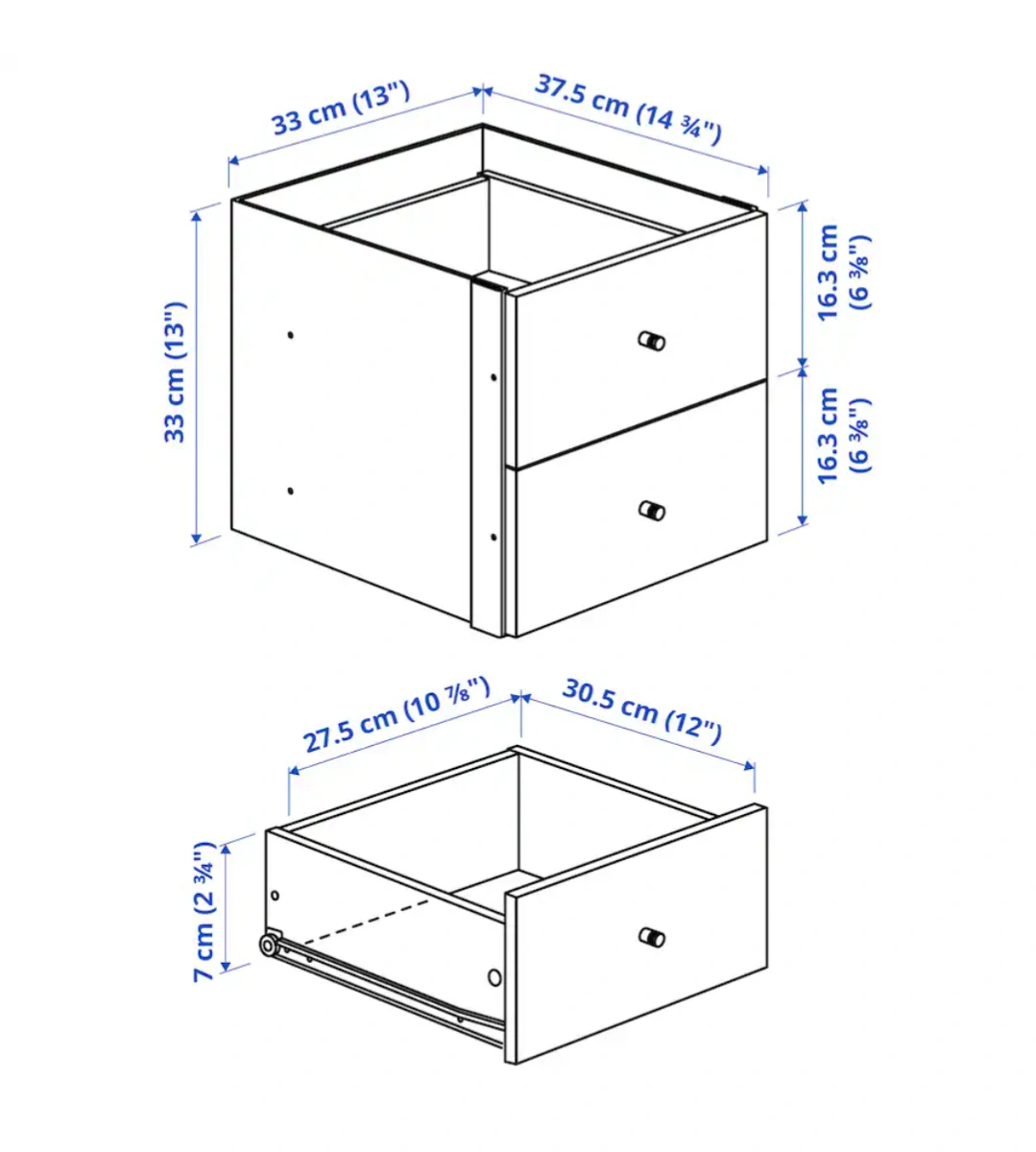 33 cm (13")
37.5 cm (14 ¾")
33 cm (13")
16.3 cm (6 ⅜")
16.3 cm (6 ⅜")
27.5 cm (10 ⅞")
30.5 cm (12")
7 cm (2 ¾")