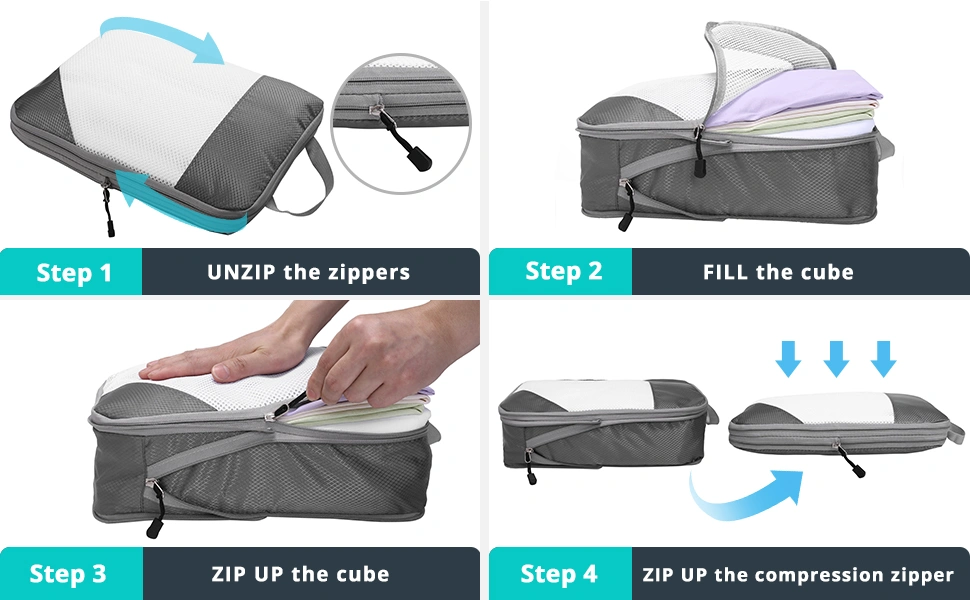 Step 1 UNZIP the zippers

Step 2 FILL the cube

Step 3 ZIP UP the cube

Step 4 ZIP UP the compression zipper