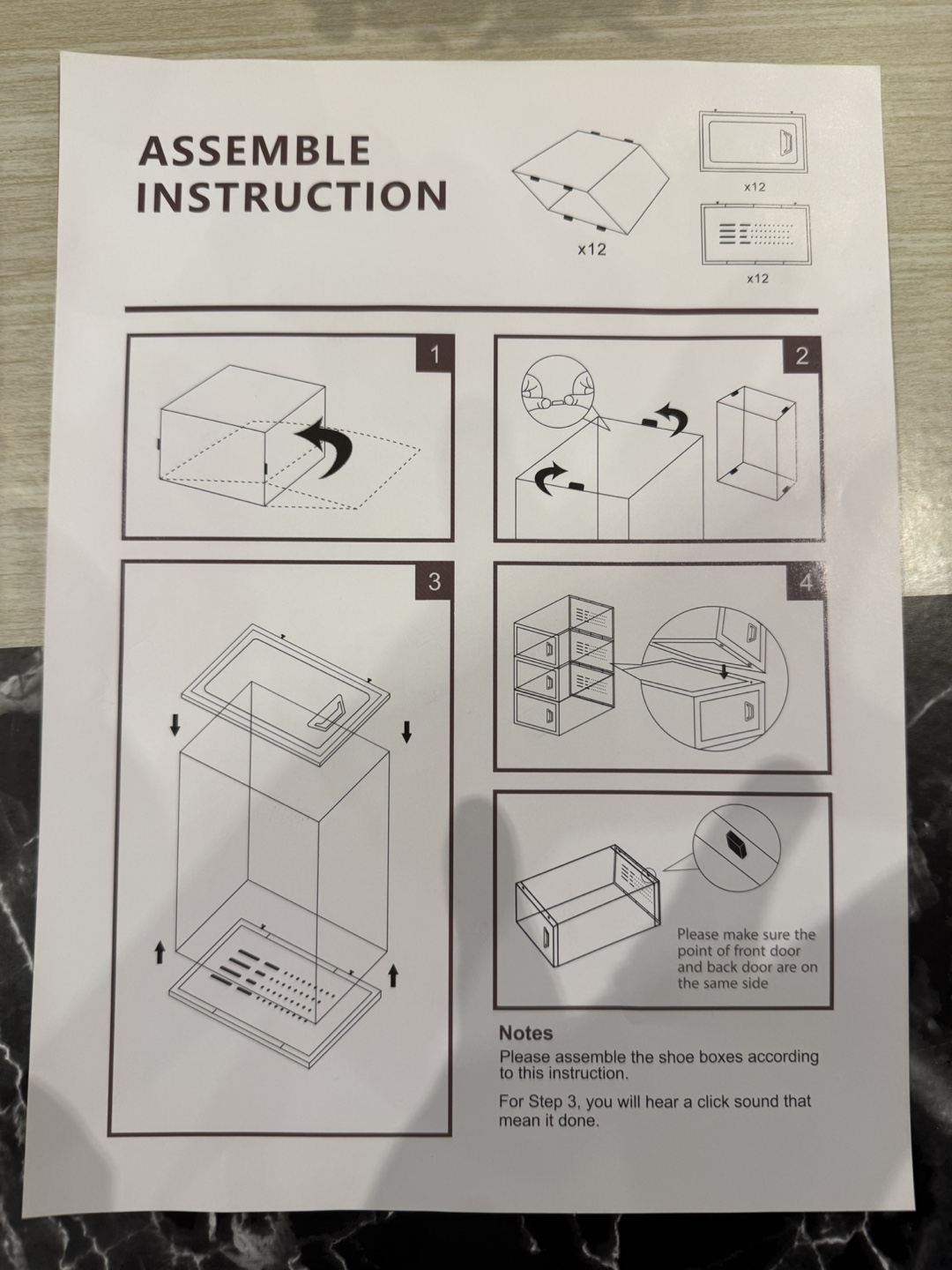 ASSEMBLE INSTRUCTION

x12

x12

x12

1

2

3

4

Please make sure the point of front door and back door are on the same side

Notes
Please assemble the shoe boxes according to this instruction.

For Step 3, you will hear a click sound that mean it done.