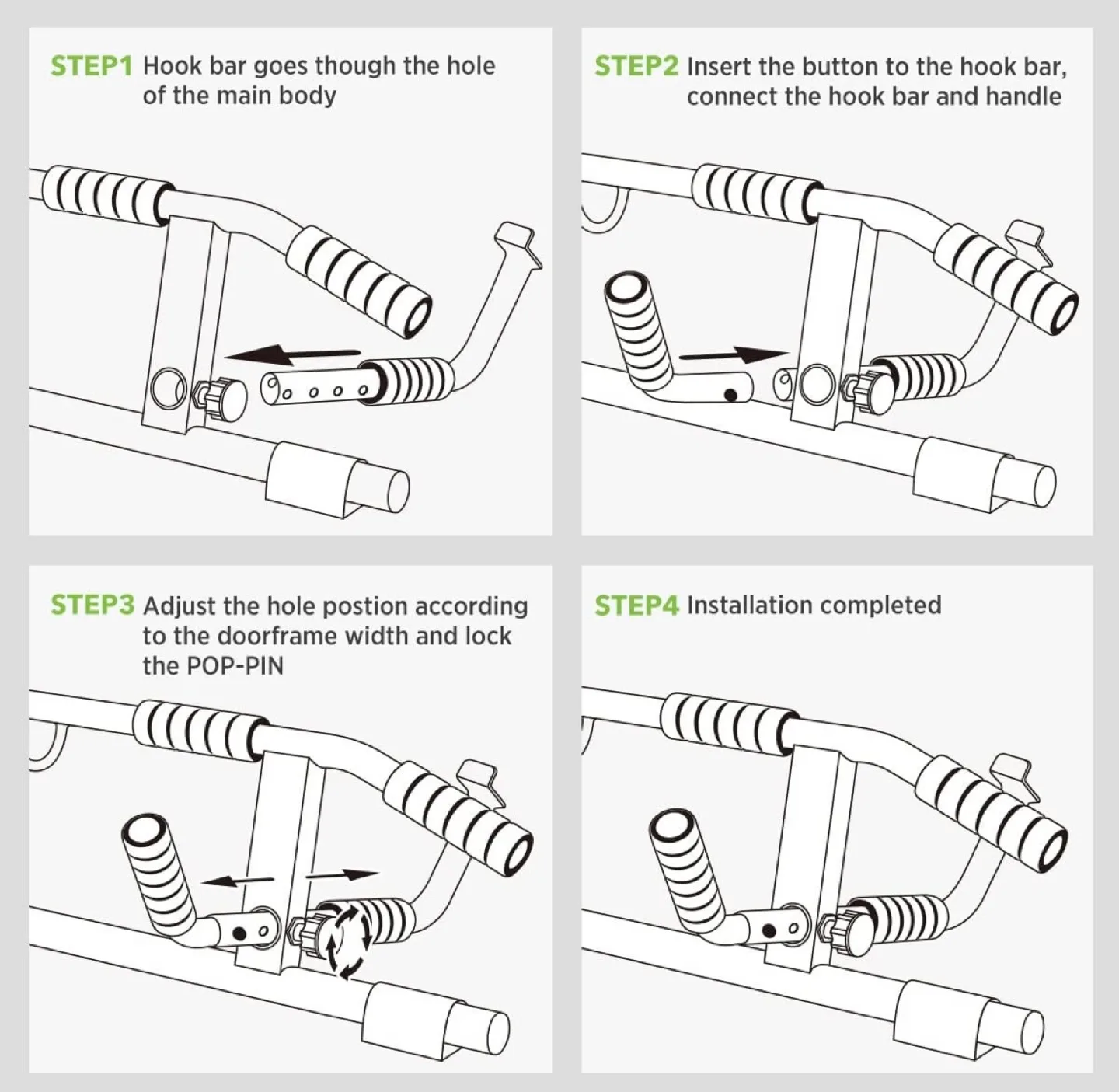 STEP1 Hook bar goes though the hole of the main body

STEP2 Insert the button to the hook bar, connect the hook bar and handle

STEP3 Adjust the hole postion according to the doorframe width and lock the POP-PIN

STEP4 Installation completed