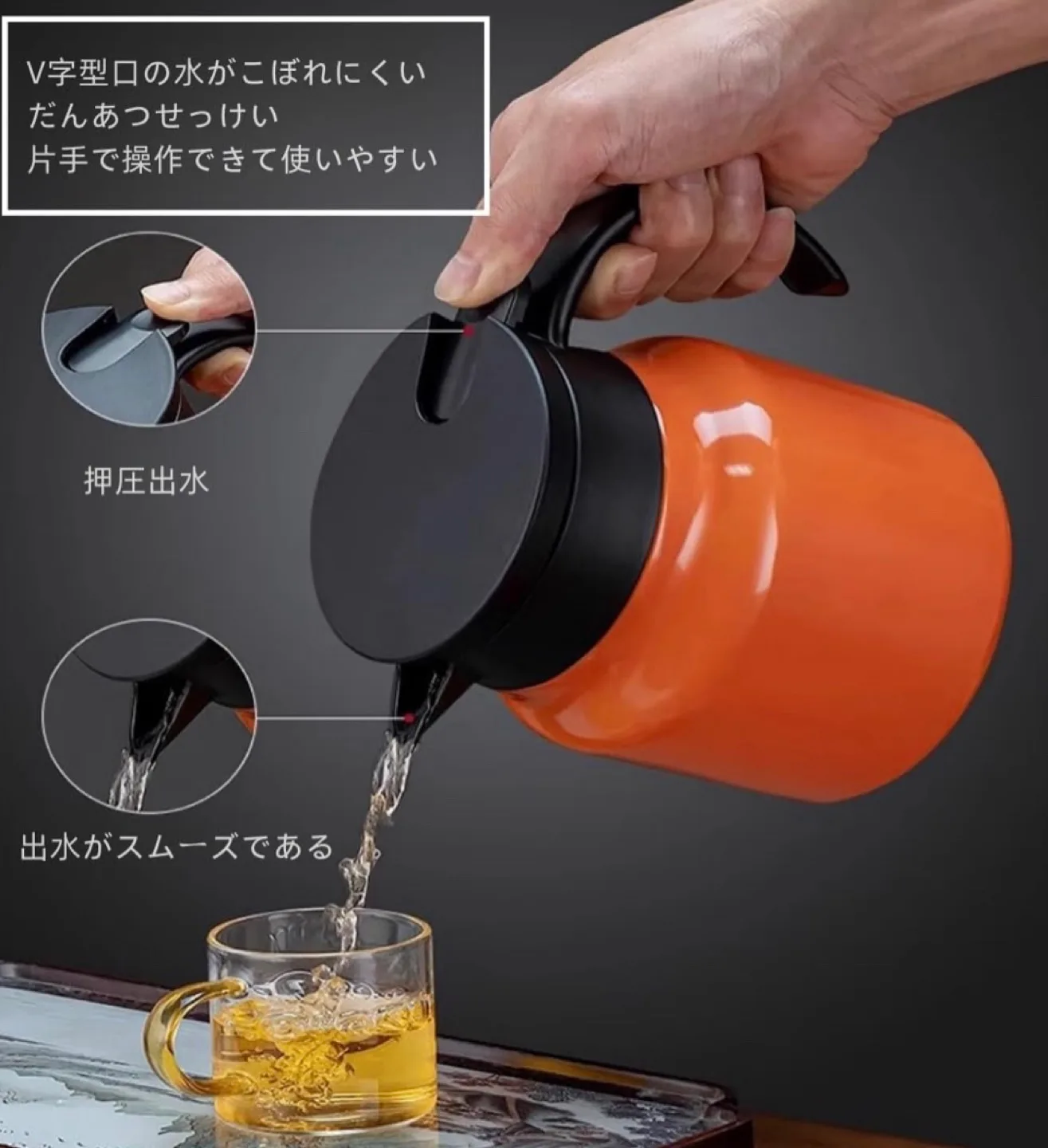 V字型口の水がこぼれにくい
だんあつせっけい
片手で操作できて使いやすい

押圧出水

出水がスムーズである