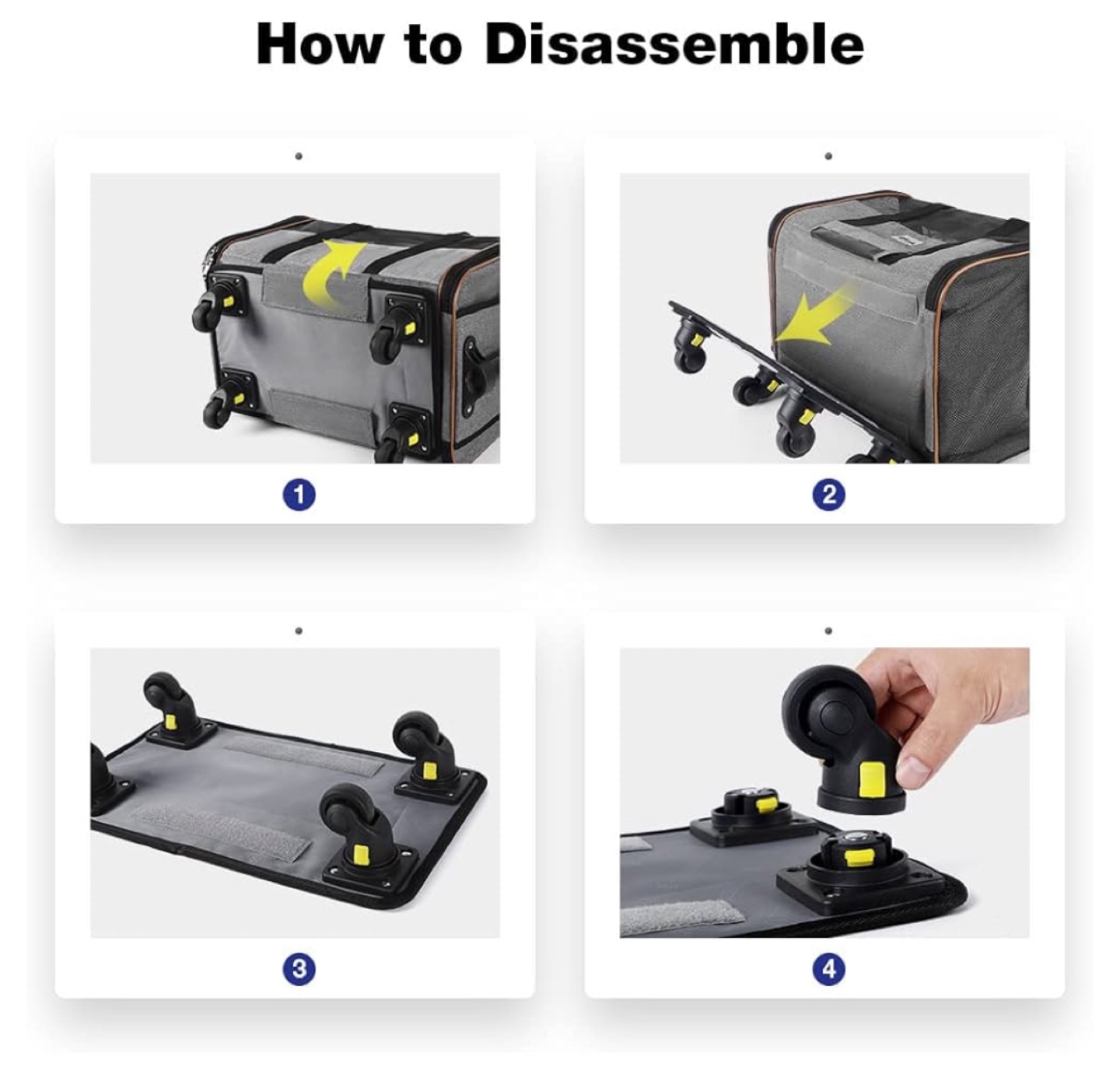 How to Disassemble

1

2

3

4