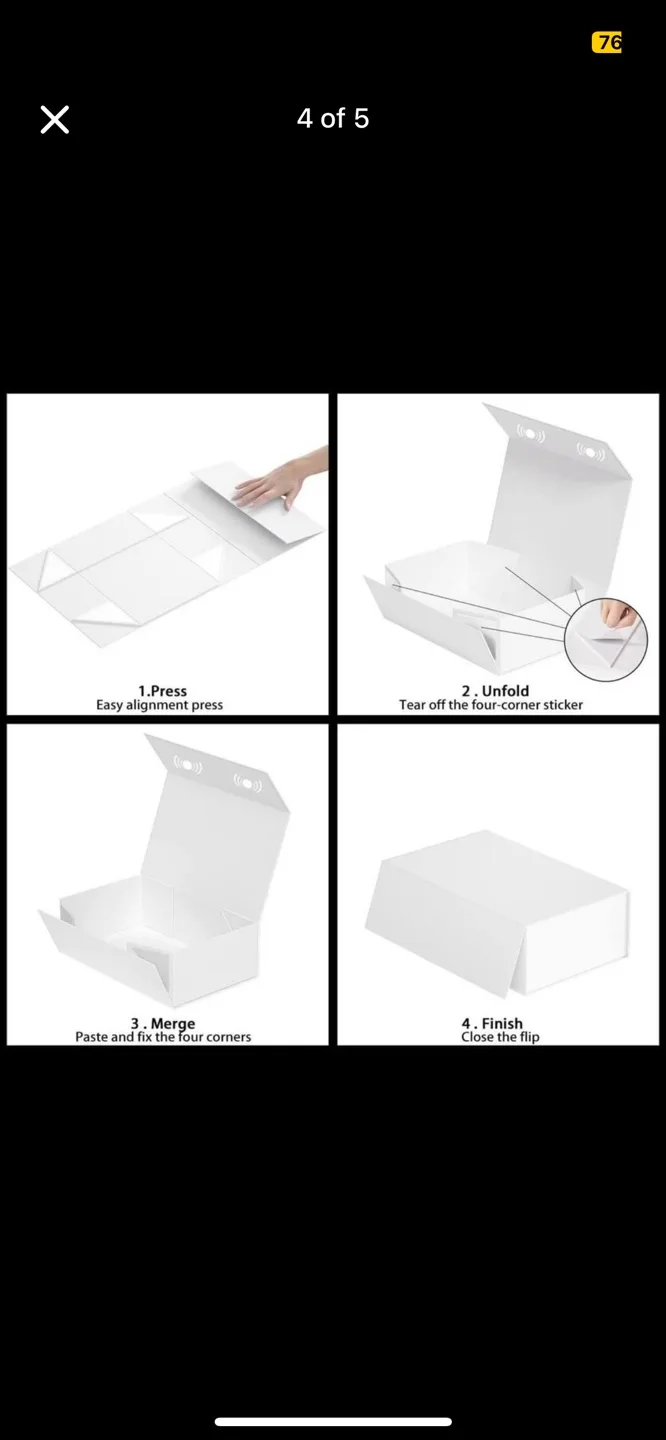 76

4 of 5

1.Press
Easy alignment press

2 . Unfold
Tear off the four-corner sticker

3 . Merge
Paste and fix the four corners

4 . Finish
Close the flip