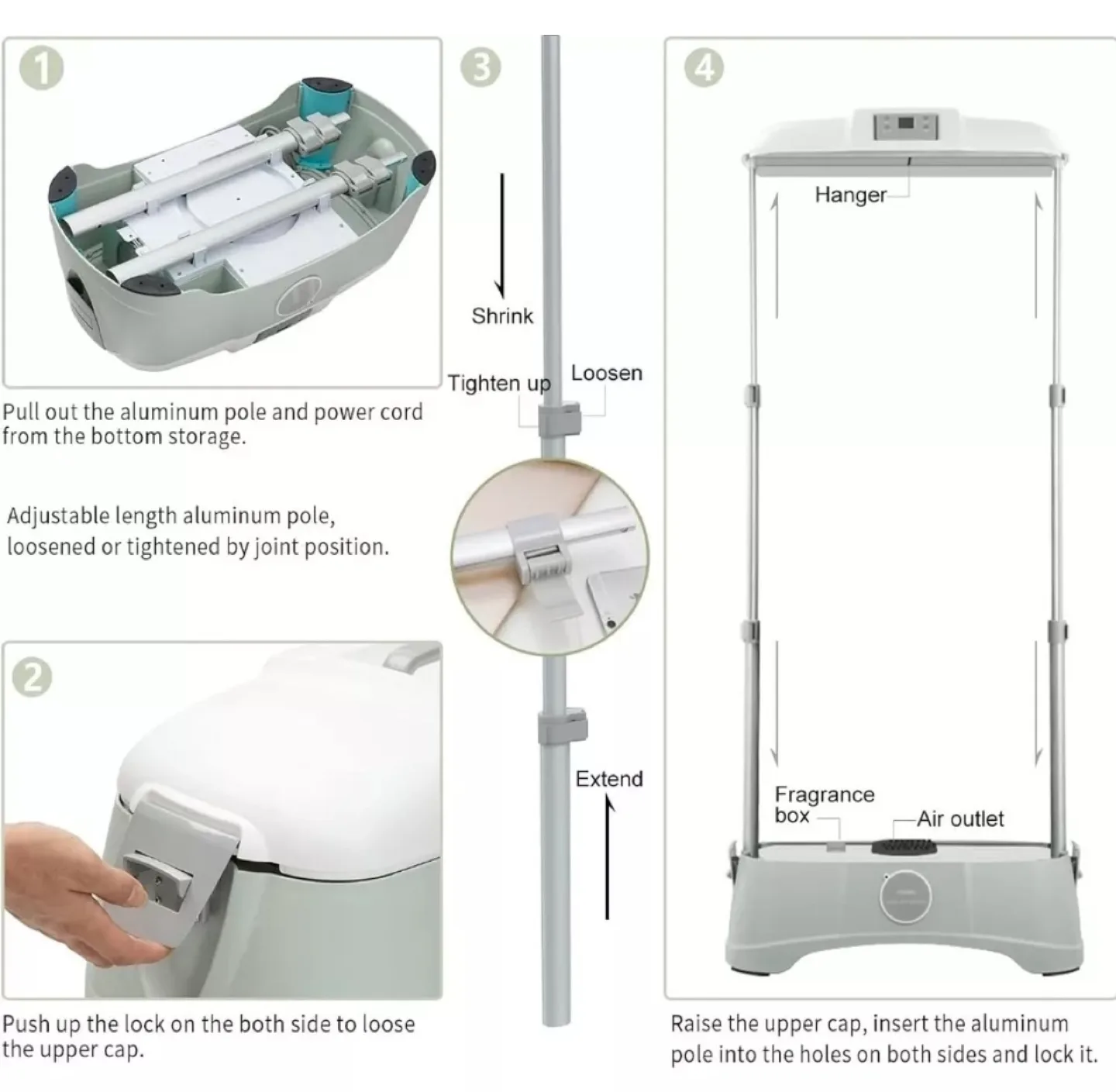 1

Pull out the aluminum pole and power cord from the bottom storage.

Adjustable length aluminum pole, loosened or tightened by joint position.

2

Push up the lock on the both side to loose the upper cap.

3

Shrink

Tighten up

Loosen

Extend

4

Hanger

Fragrance box

Air outlet

Raise the upper cap, insert the aluminum pole into the holes on both sides and lock it.