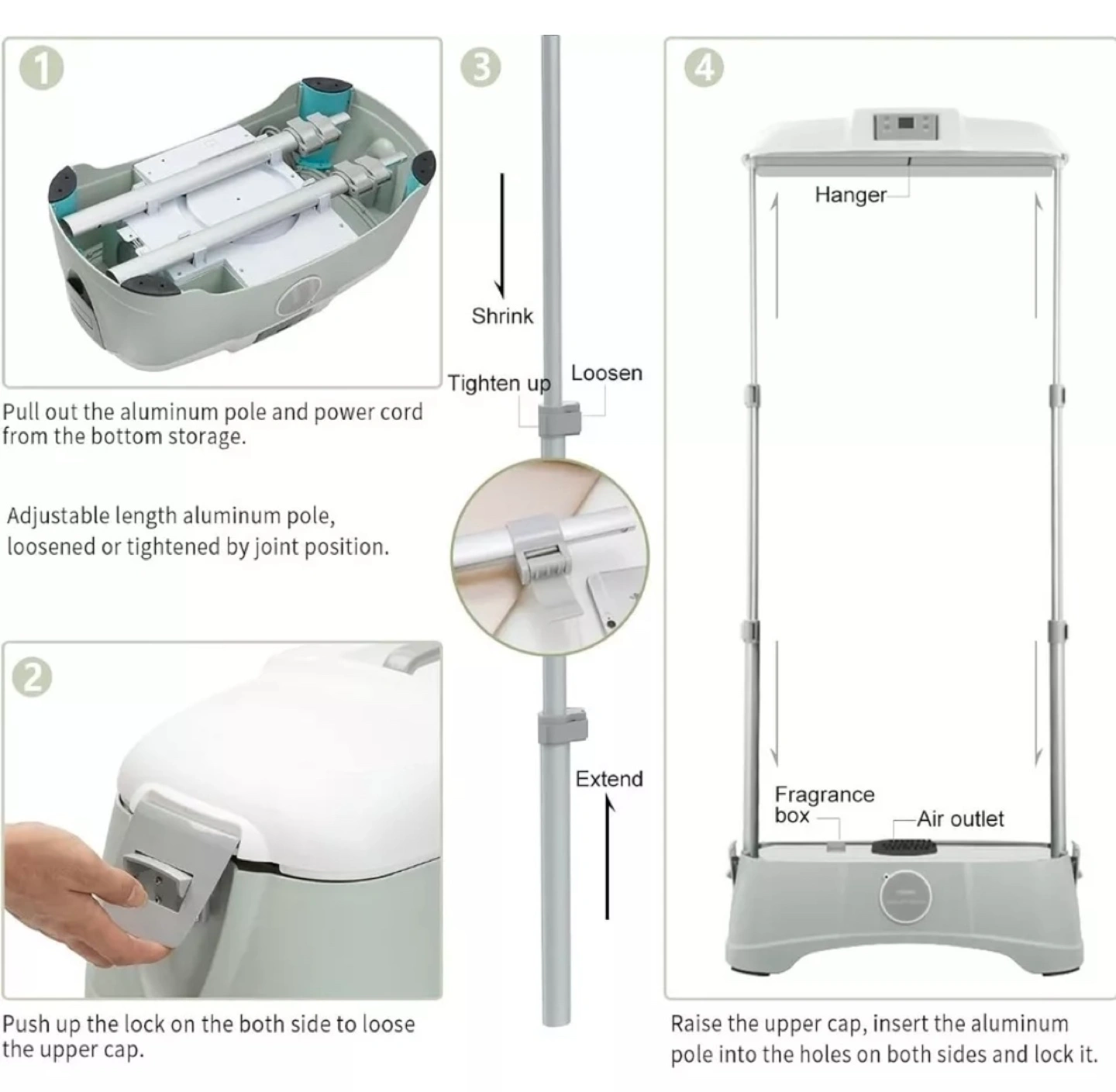 1

Pull out the aluminum pole and power cord from the bottom storage.

Adjustable length aluminum pole, loosened or tightened by joint position.

2

Push up the lock on the both side to loose the upper cap.

3

Shrink

Tighten up

Loosen

Extend

4

Hanger

Fragrance box

Air outlet

Raise the upper cap, insert the aluminum pole into the holes on both sides and lock it.