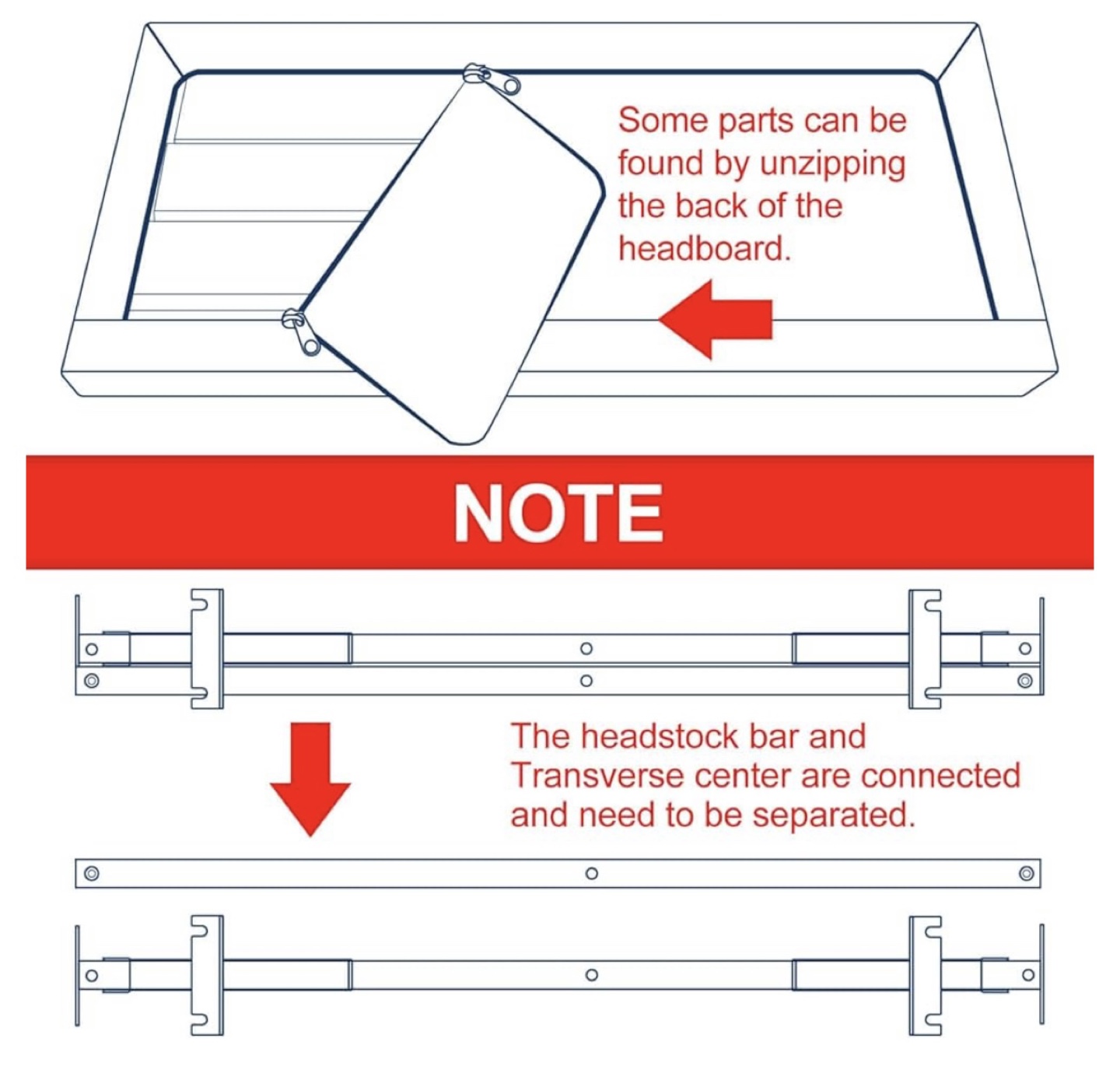 Some parts can be found by unzipping the back of the headboard.

NOTE

The headstock bar and Transverse center are connected and need to be separated.