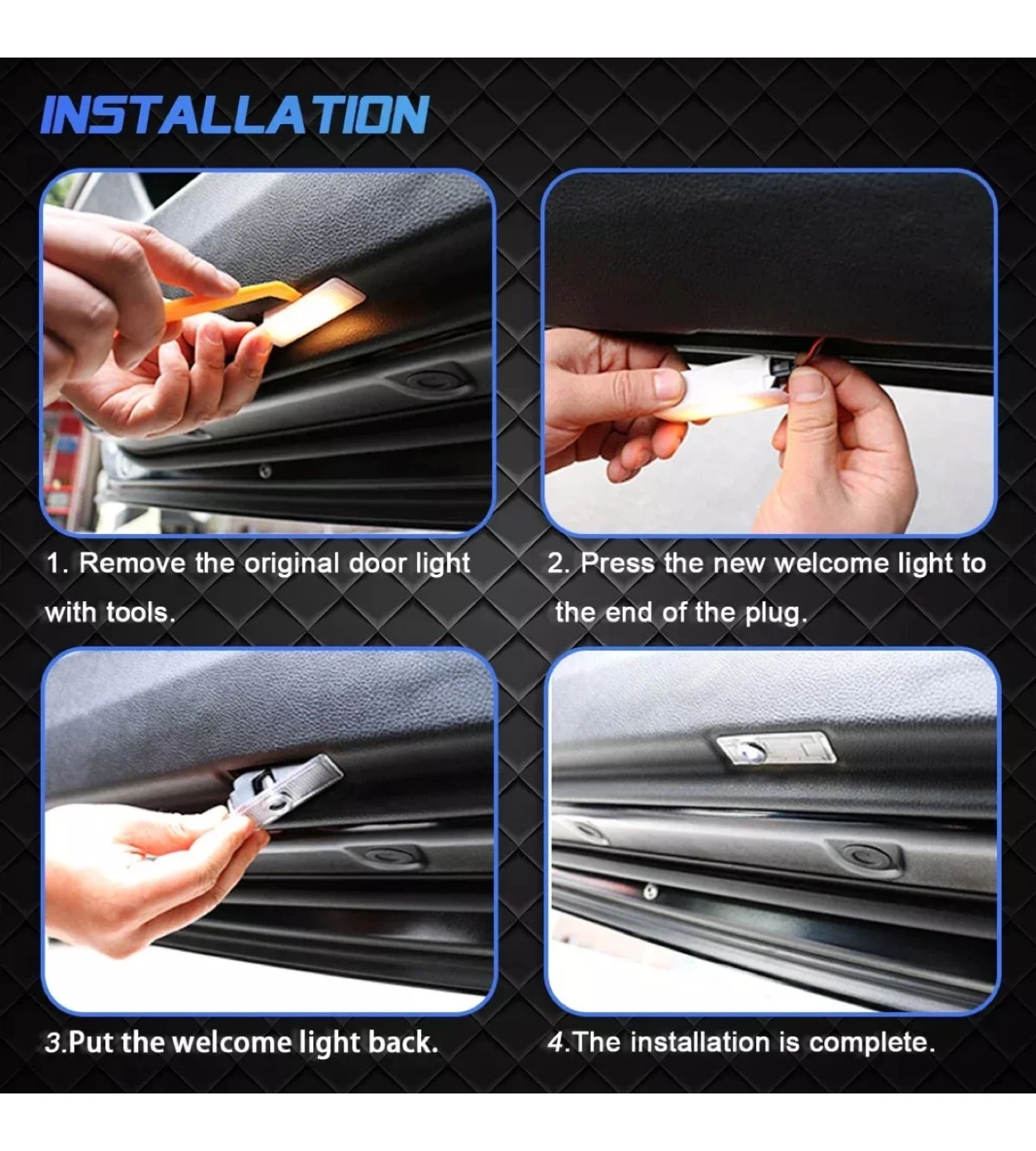 INSTALLATION

1. Remove the original door light with tools.

2. Press the new welcome light to the end of the plug.

3.Put the welcome light back.

4.The installation is complete.