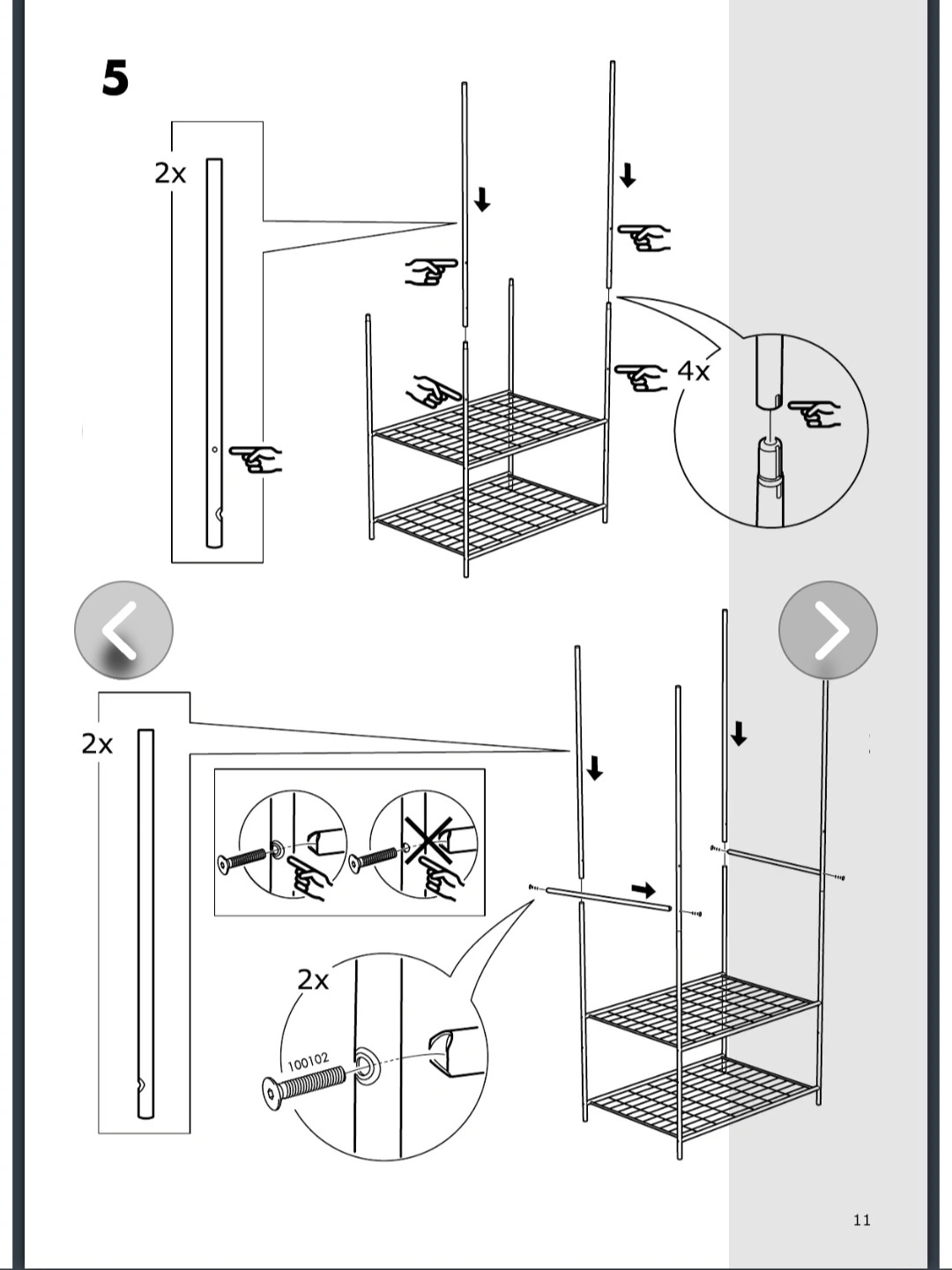 5

2x

4x

2x

2x

100102

11