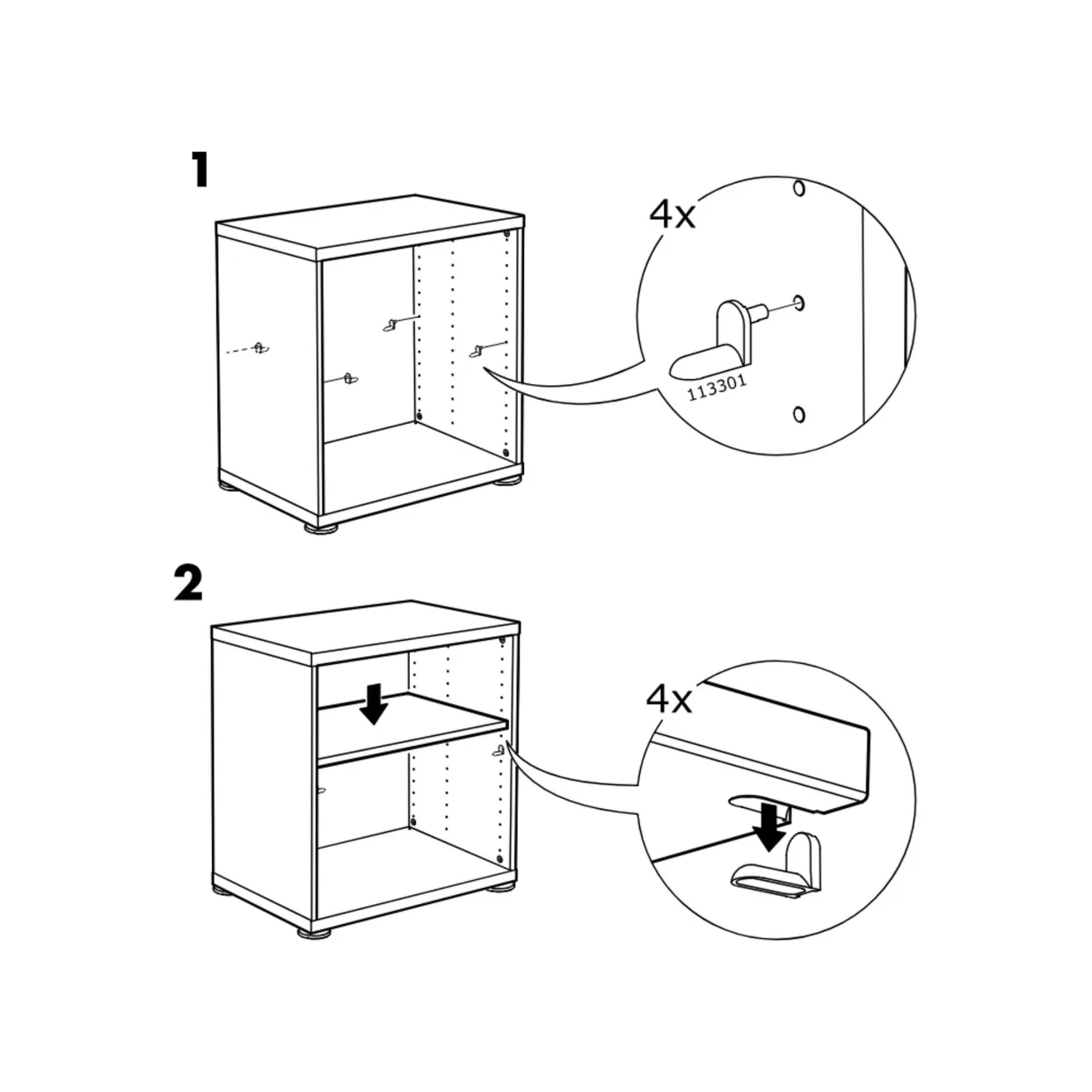 1

4x

113301

2

4x