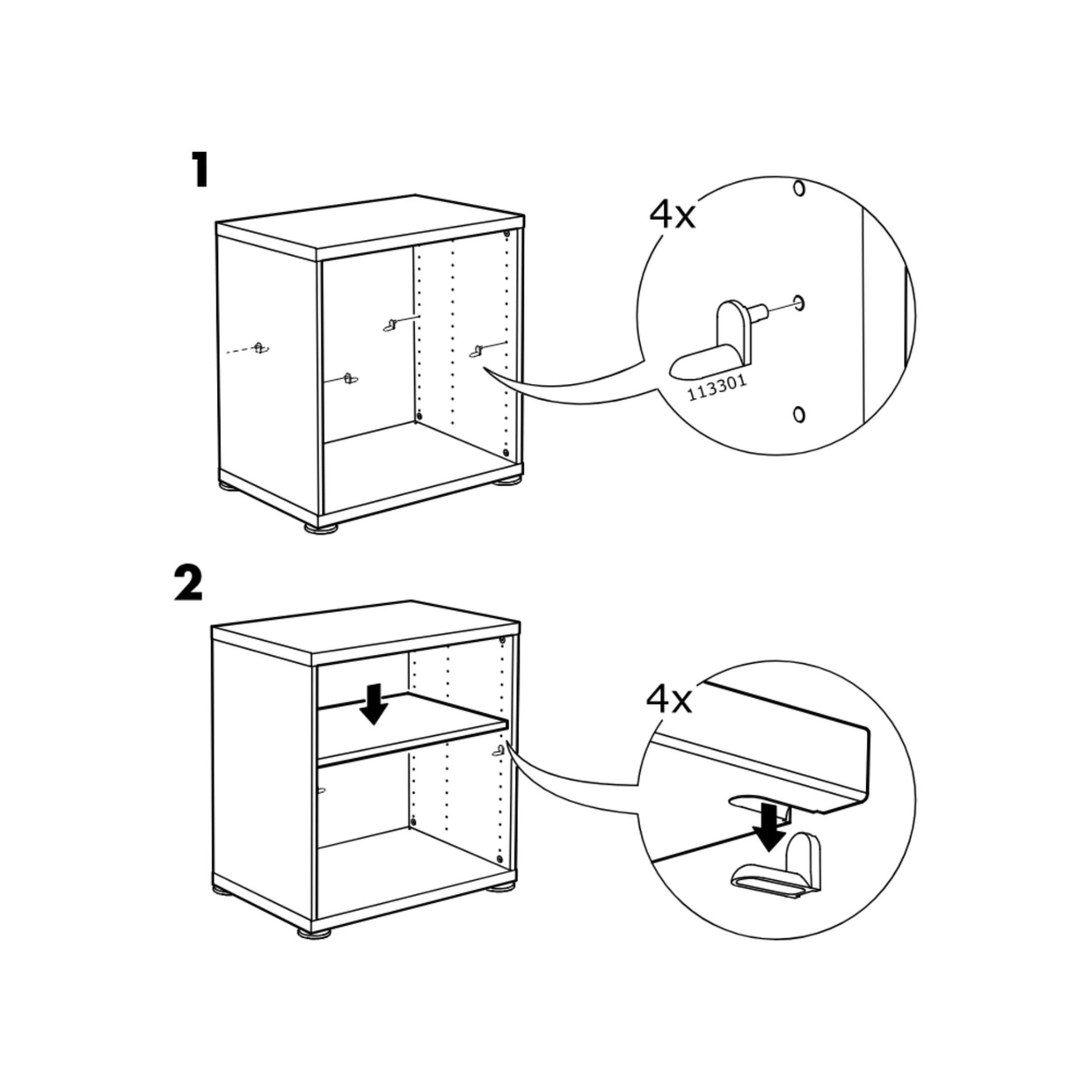 1

4x

113301

2

4x