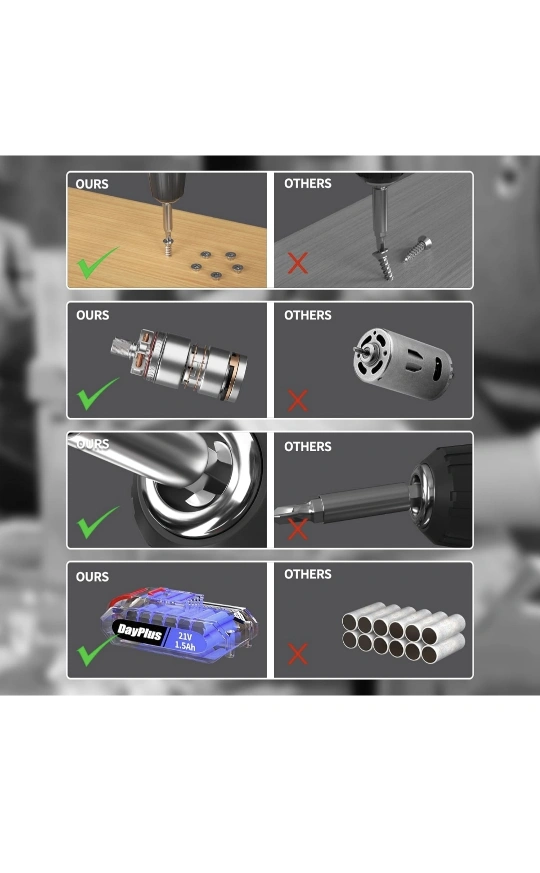 OURS

OTHERS

OURS

OTHERS

OURS

OTHERS

OURS

DayPlus 21V 1.5Ah

OTHERS