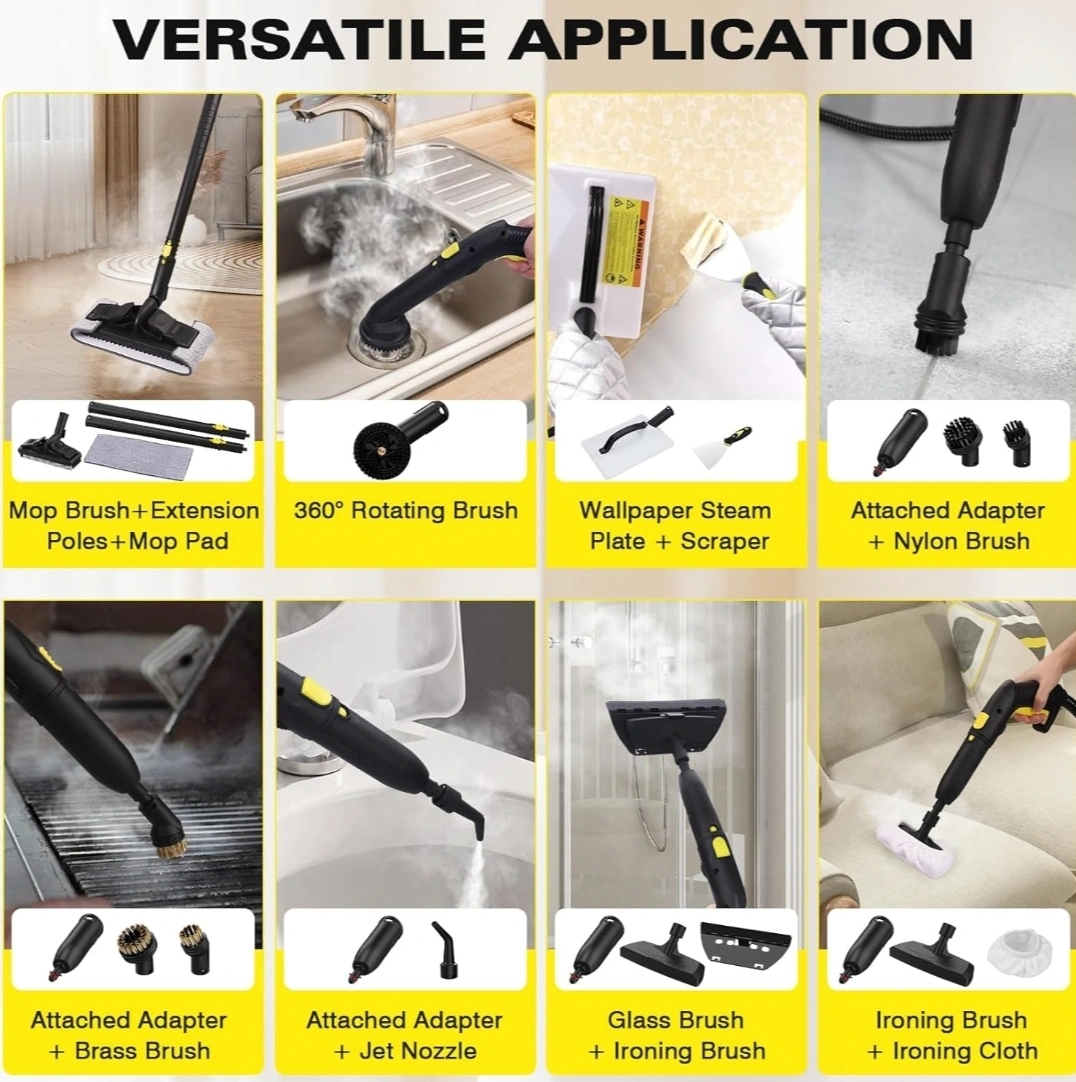 VERSATILE APPLICATION

WARNING

Mop Brush+Extension Poles+Mop Pad

360° Rotating Brush

Wallpaper Steam Plate + Scraper

Attached Adapter + Nylon Brush

Attached Adapter + Brass Brush

Attached Adapter + Jet Nozzle

Glass Brush + Ironing Brush

Ironing Brush + Ironing Cloth