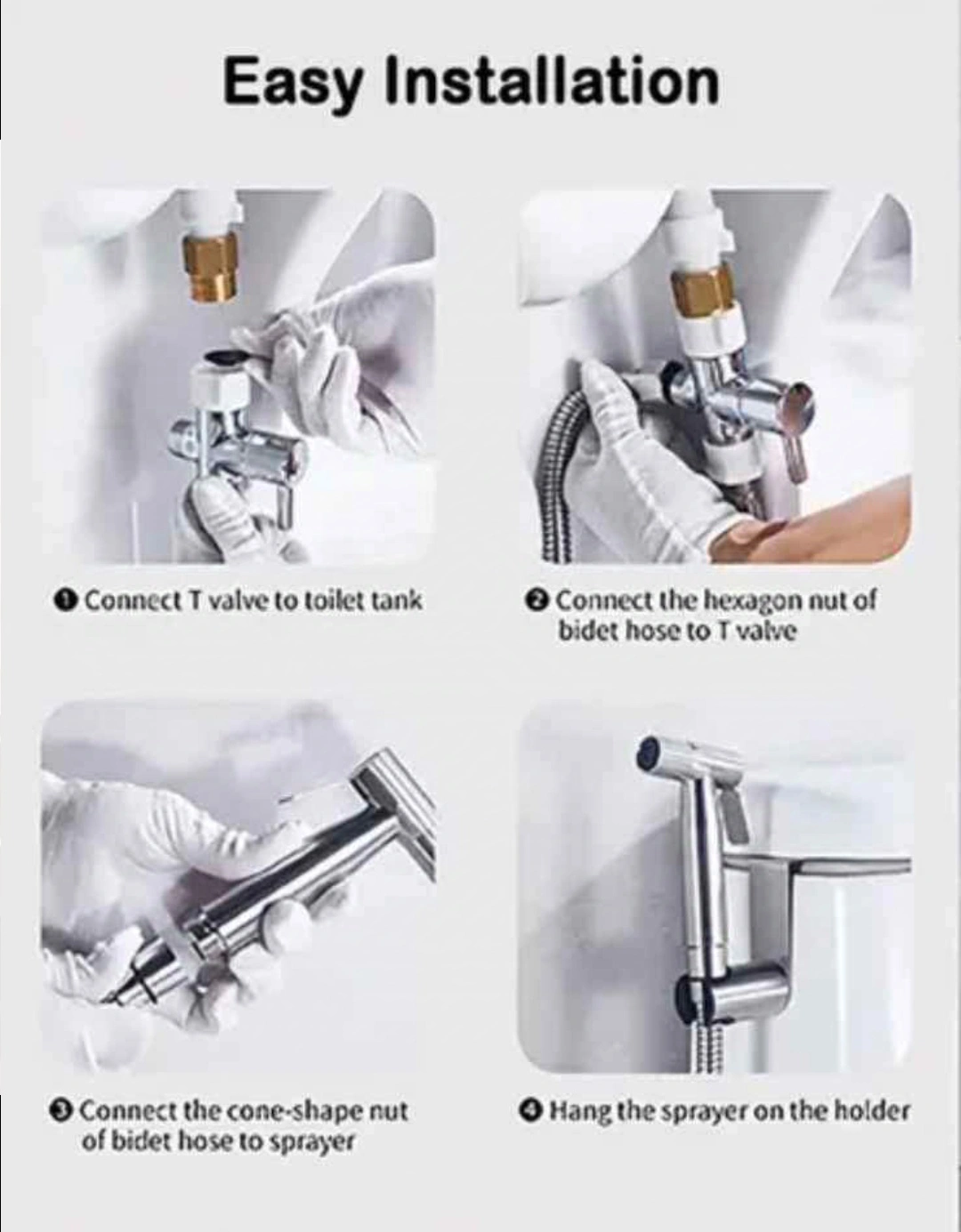 Easy Installation

❶ Connect T valve to toilet tank

❷ Connect the hexagon nut of bidet hose to T valve

❸ Connect the cone-shape nut of bidet hose to sprayer

❹ Hang the sprayer on the holder