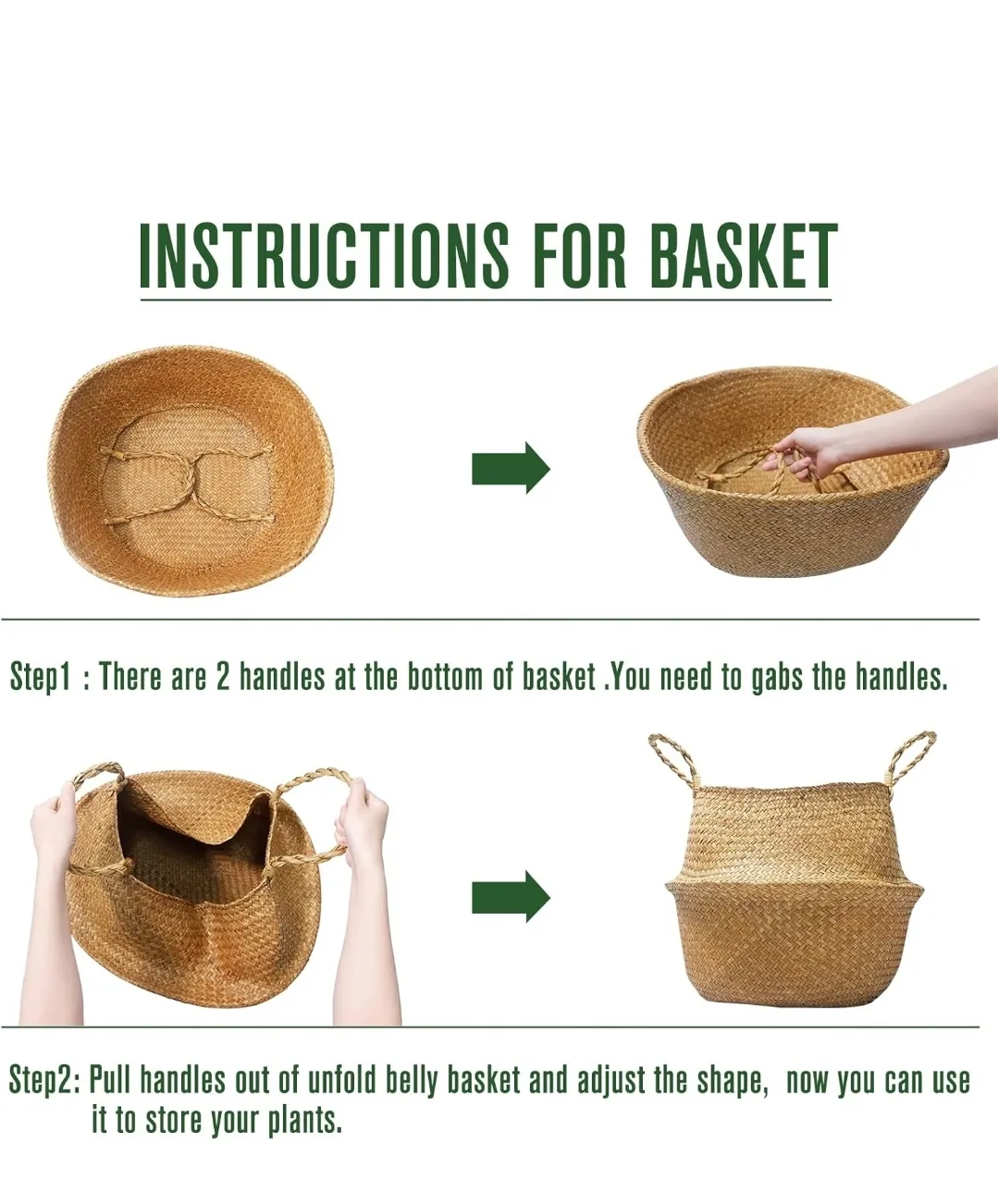 INSTRUCTIONS FOR BASKET

Step1 : There are 2 handles at the bottom of basket .You need to gabs the handles.

Step2: Pull handles out of unfold belly basket and adjust the shape, now you can use it to store your plants.