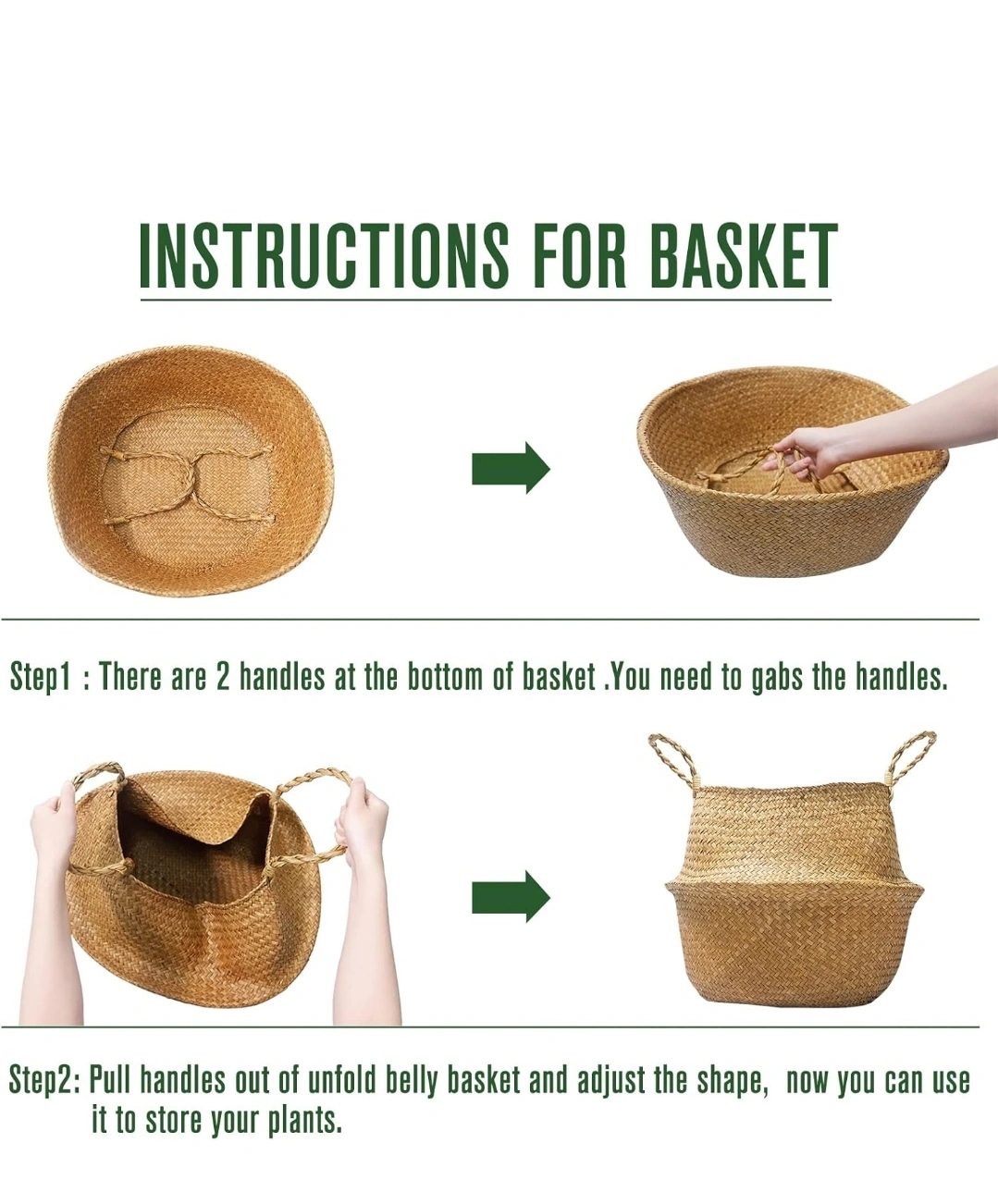 INSTRUCTIONS FOR BASKET

Step1 : There are 2 handles at the bottom of basket .You need to gabs the handles.

Step2: Pull handles out of unfold belly basket and adjust the shape, now you can use it to store your plants.