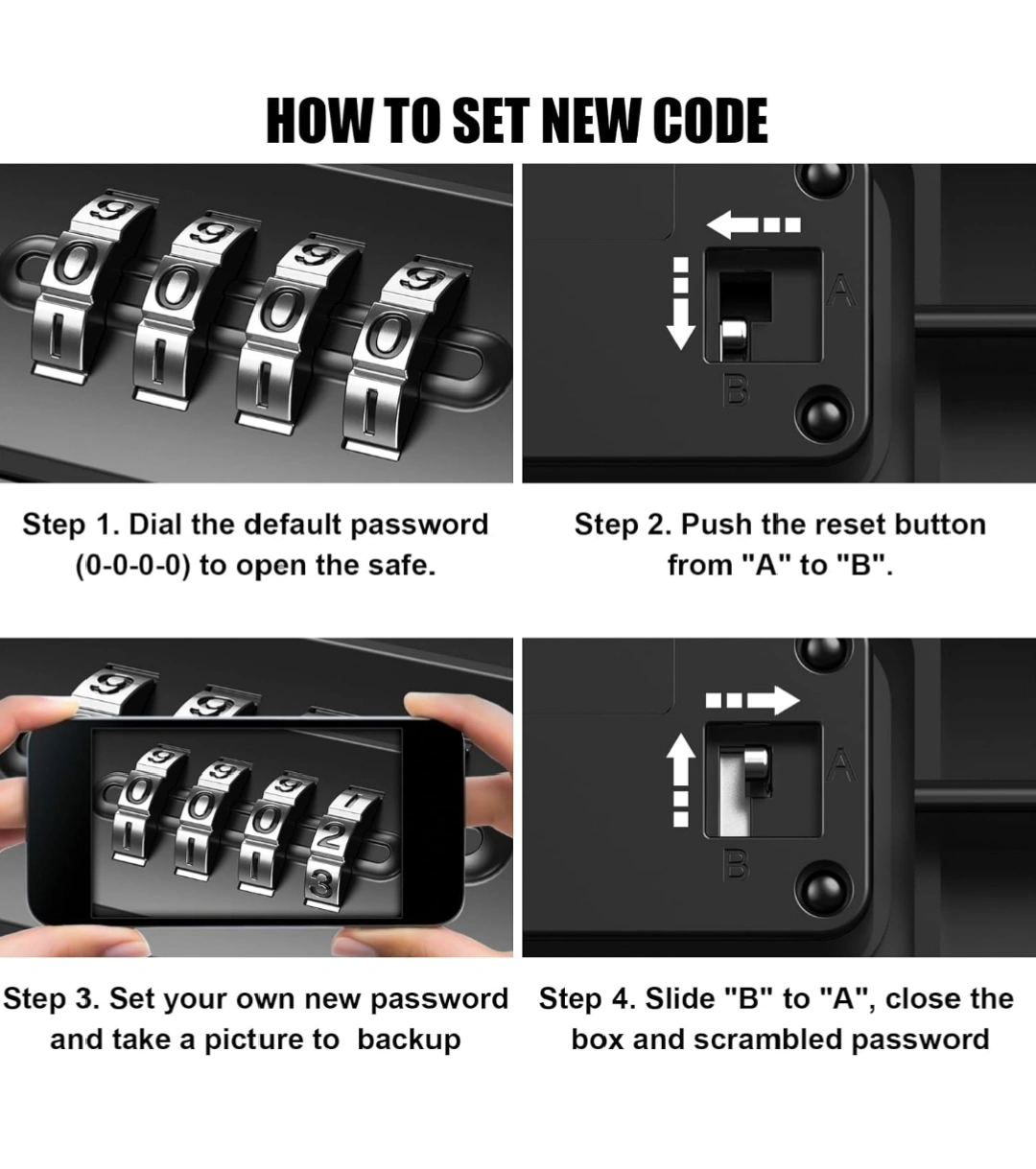 HOW TO SET NEW CODE

9 9 9 9
0 0 0 0
1 1 1 1

A
B

Step 1. Dial the default password (0-0-0-0) to open the safe.

Step 2. Push the reset button from "A" to "B".

9 9 9 1
0 0 0 2
1 1 1 3

A
B

Step 3. Set your own new password and take a picture to backup

Step 4. Slide "B" to "A", close the box and scrambled password