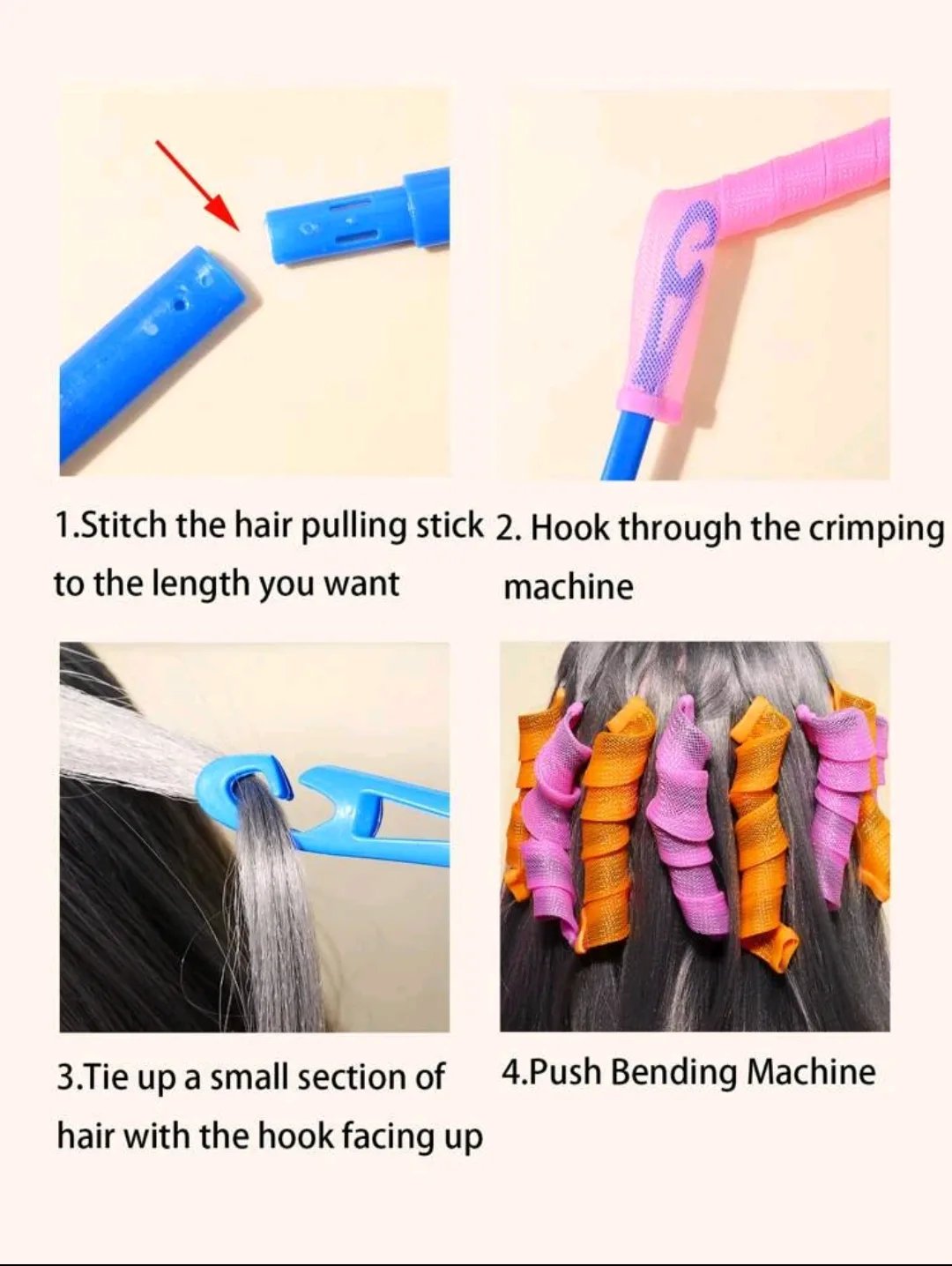 1.Stitch the hair pulling stick to the length you want

2. Hook through the crimping machine

3.Tie up a small section of hair with the hook facing up

4.Push Bending Machine