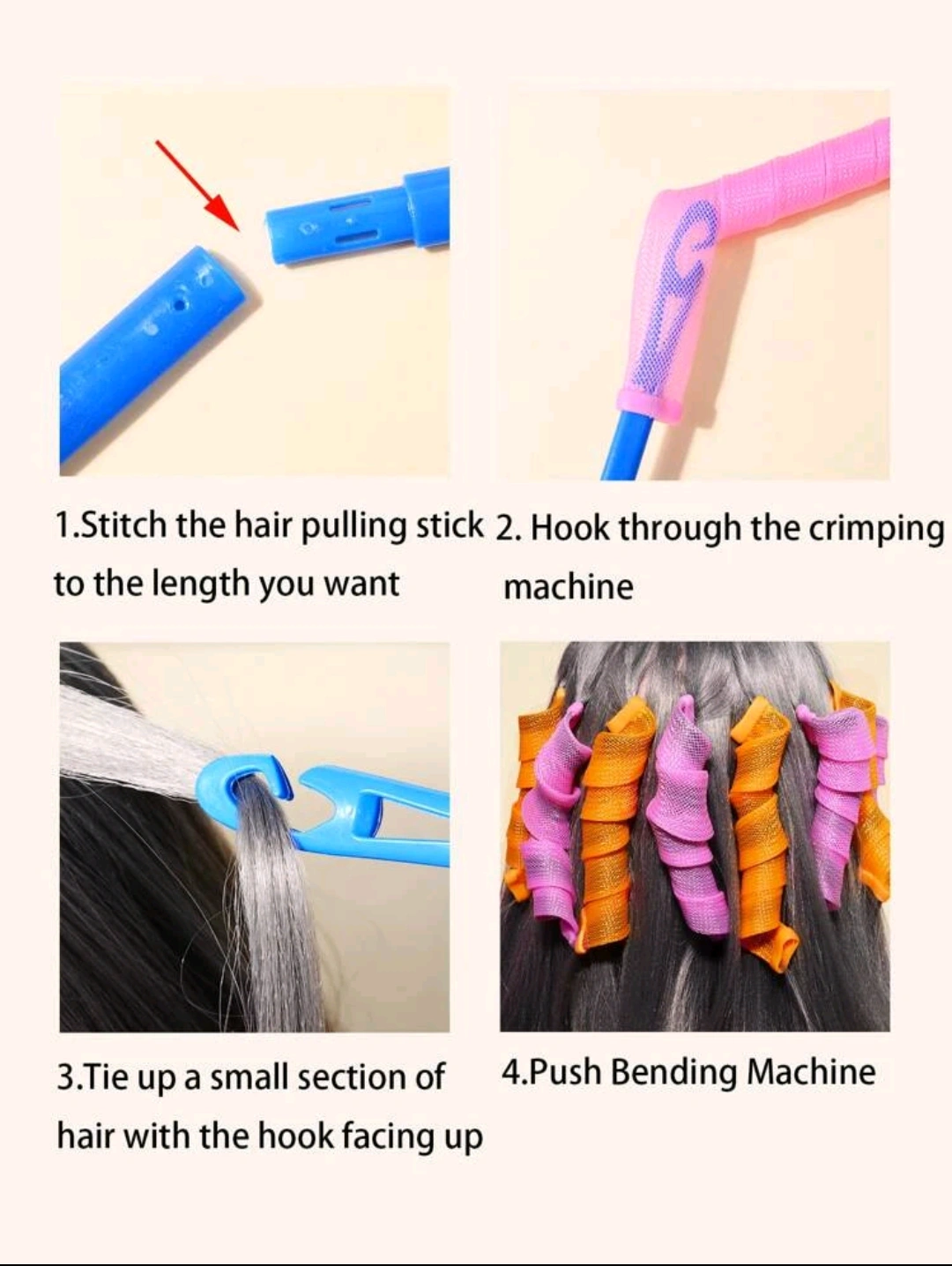 1.Stitch the hair pulling stick to the length you want

2. Hook through the crimping machine

3.Tie up a small section of hair with the hook facing up

4.Push Bending Machine